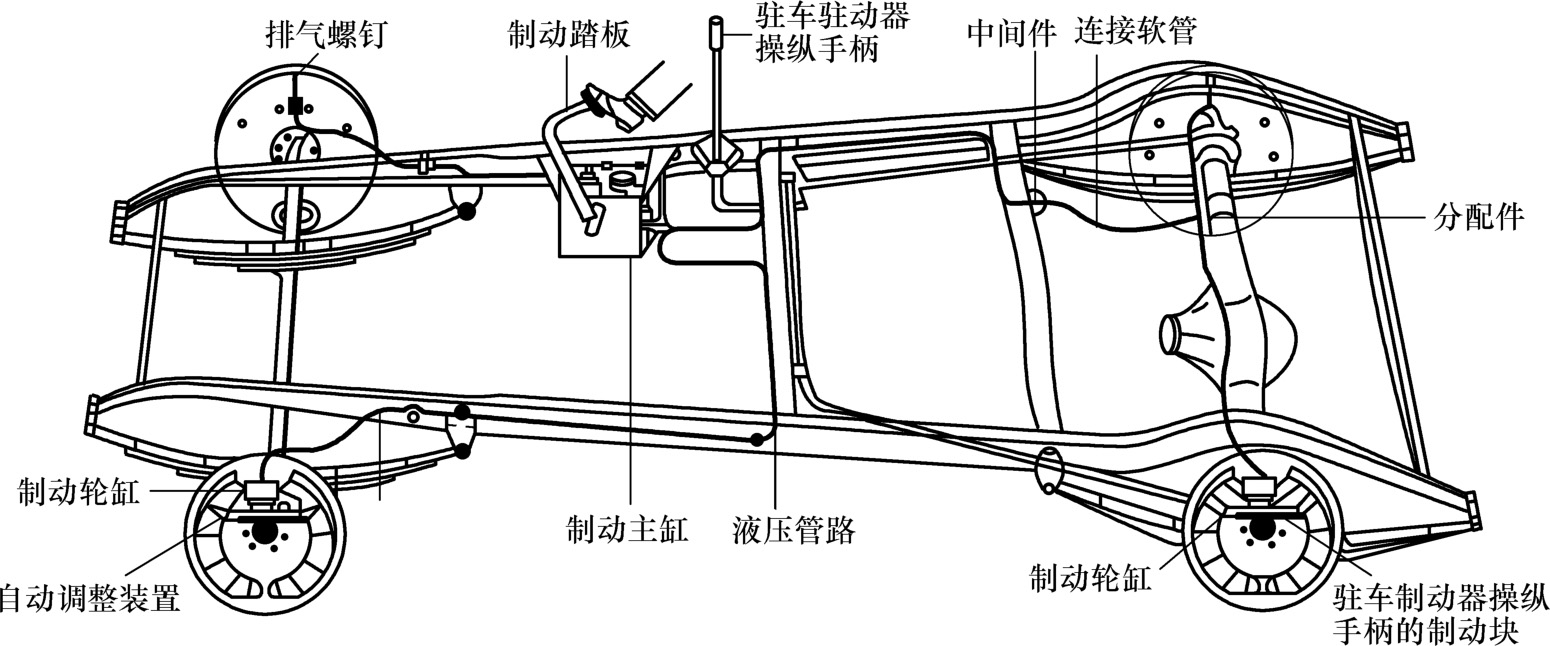 排气螺钉
制动踏板
驻车驻动器操纵手柄
中间件
连接软管
分配件
制动轮缸
自动调整装置
制动主缸
液压管路
制动轮缸
驻车制动器操纵手柄的制动块