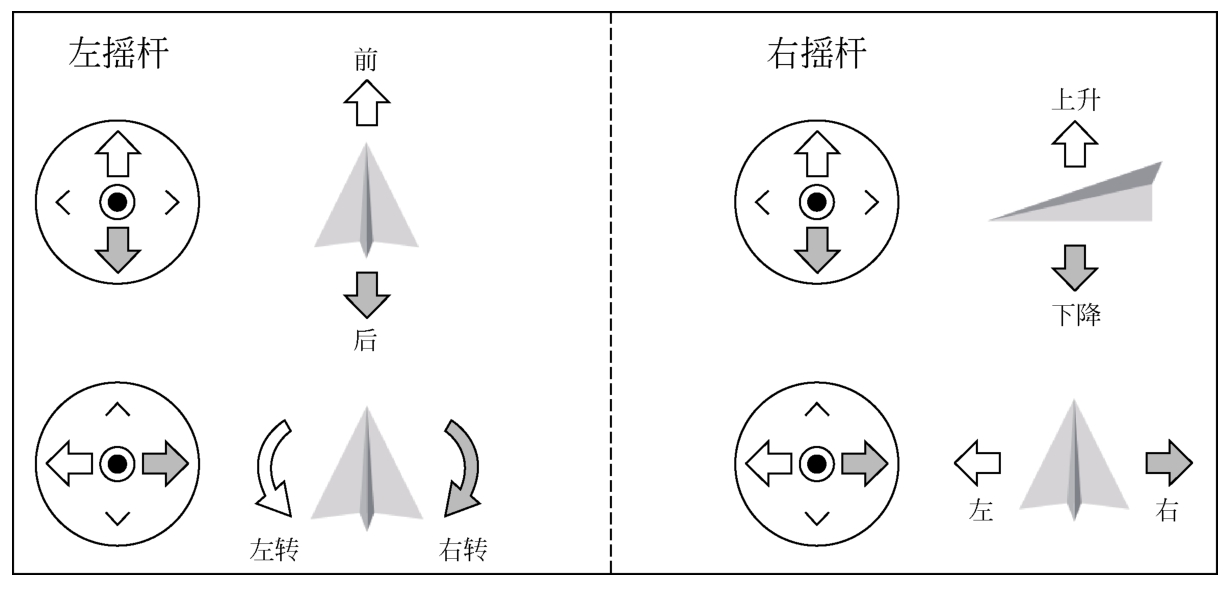 左摇杆

前

后

左转

右转

右摇杆

上升

下降

左

右