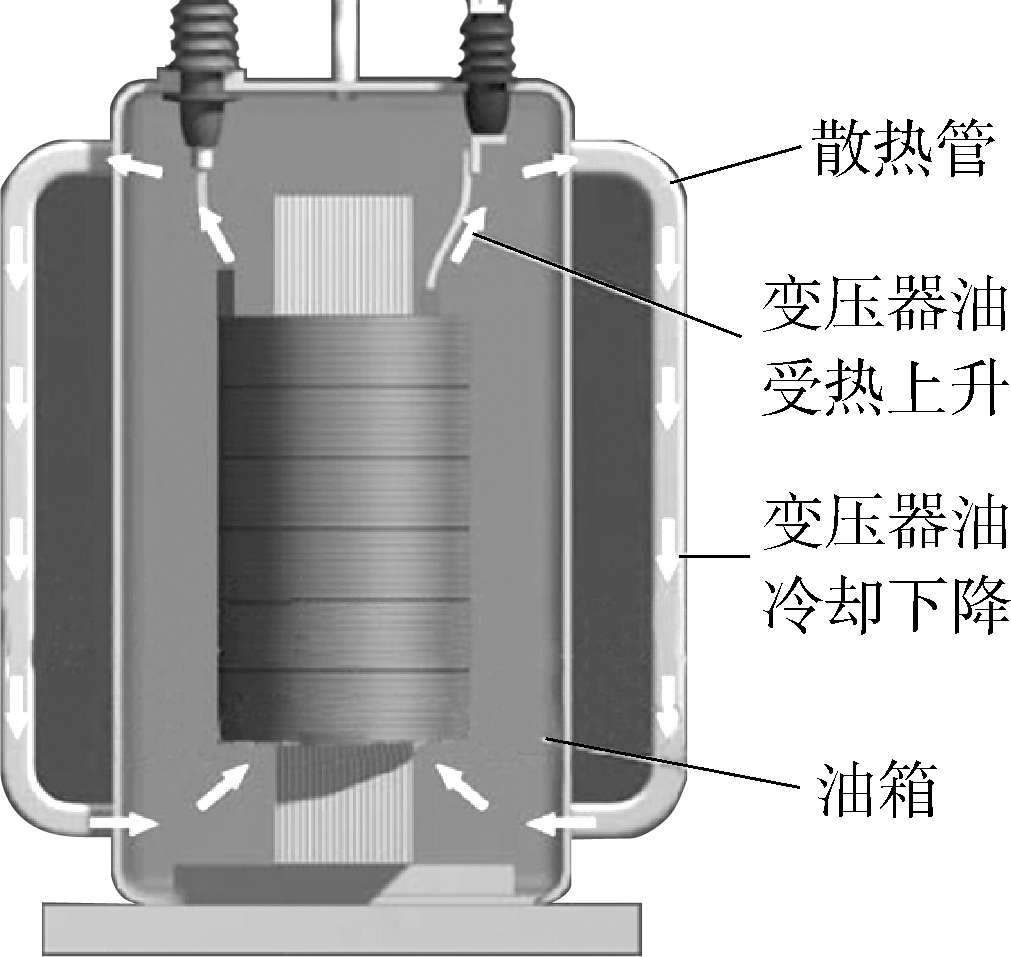 散热管

变压器油受热上升

变压器油冷却下降

油箱