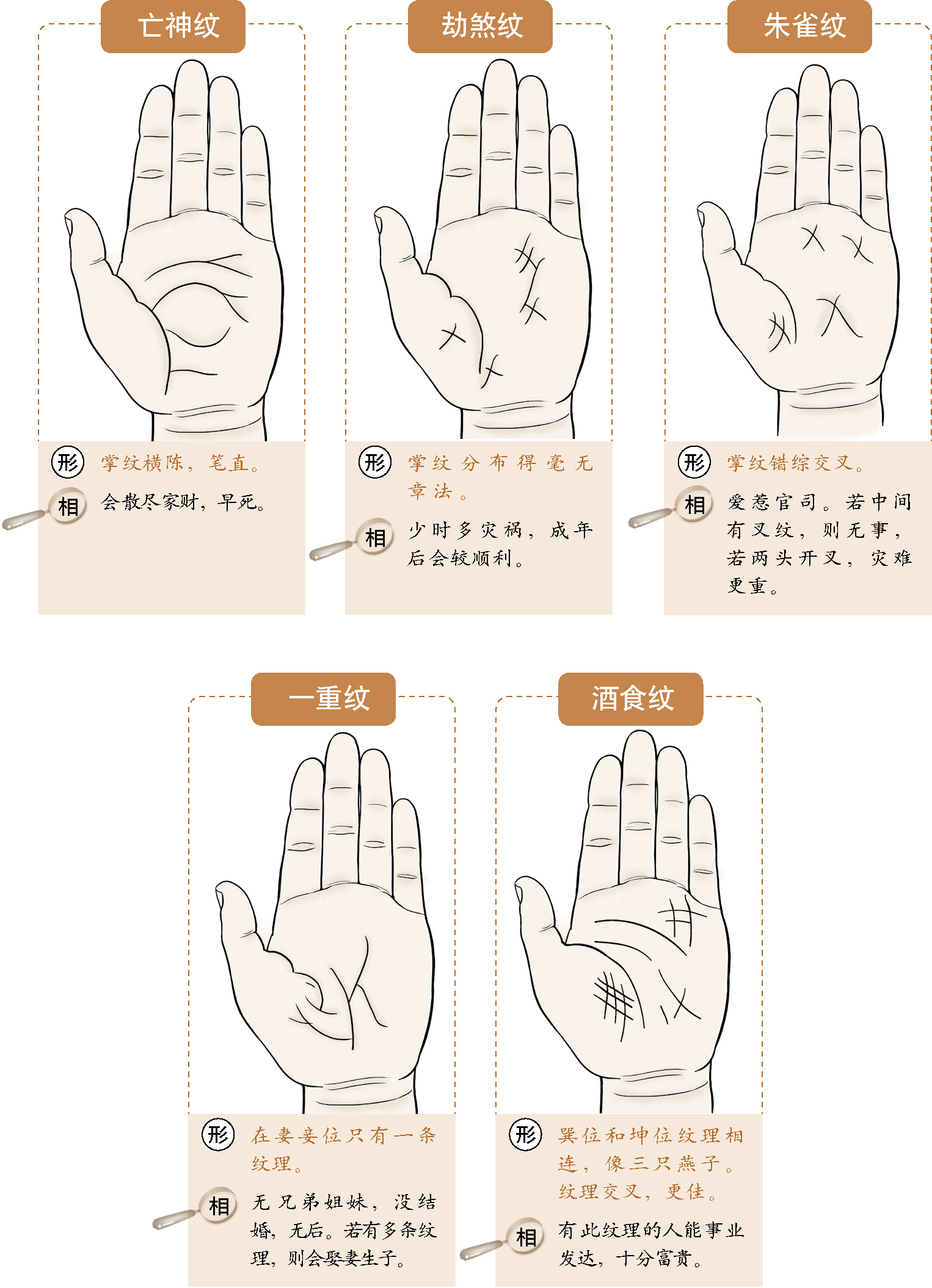 亡神纹

形 掌纹横陈，笔直。

相 会散尽家财，早死。

劫煞纹

形 掌纹分布得毫无章法。

相 少时多灾祸，成年后会较顺利。

朱雀纹

形 掌纹错综交叉。

相 爱惹官司。若中间有叉纹，则无事，若两头开叉，灾难更重。

一重纹

形 在妻妾位只有一条纹理。

相 无兄弟姐妹，没结婚，无后。若有多条纹理，则会娶妻生子。

酒食纹

形 巽位和坤位纹理相连，像三只燕子。纹理交叉，更佳。

相 有此纹理的人能事业发达，十分富贵。