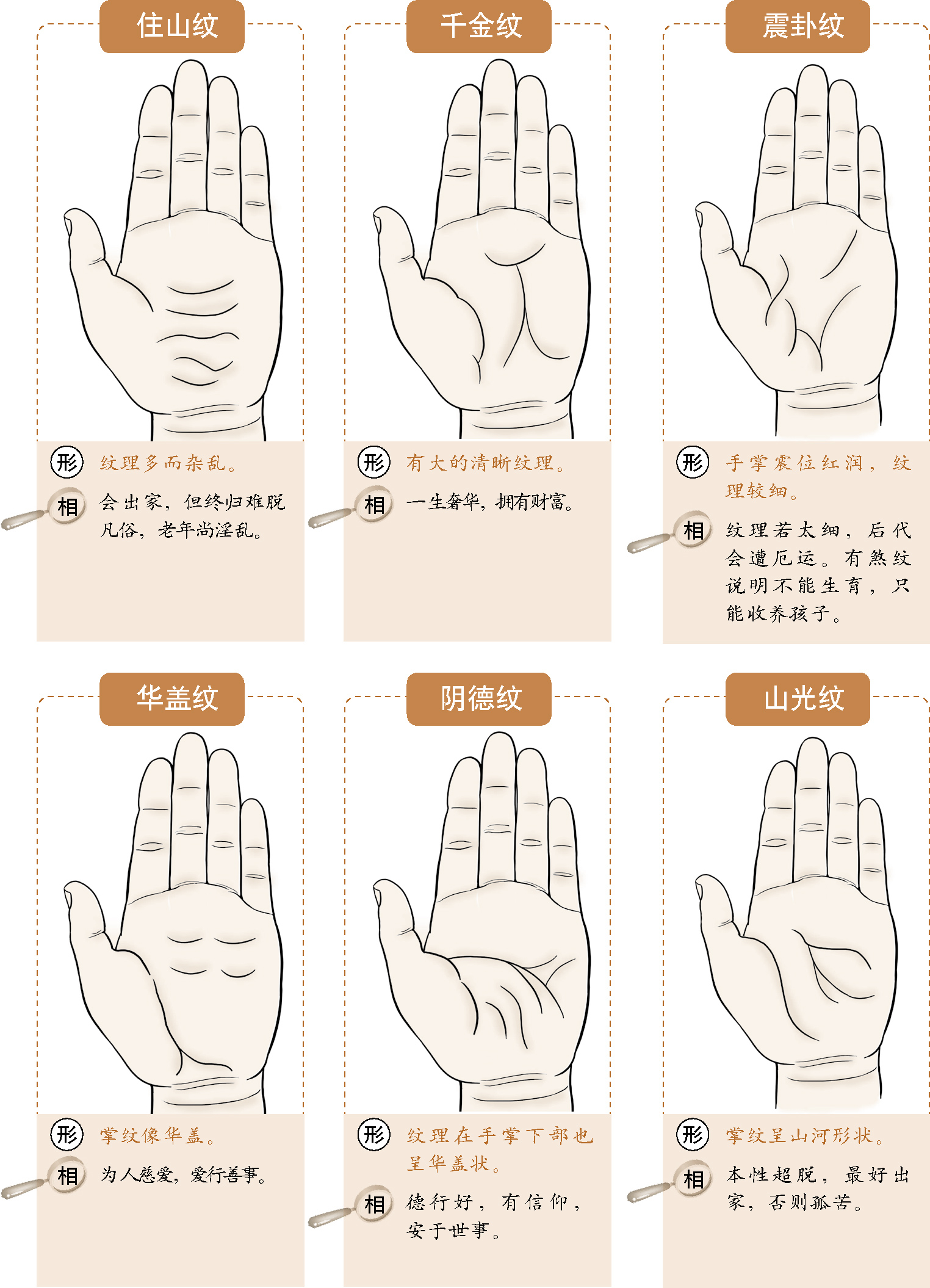 住山纹

形 纹理多而杂乱。

相 会出家，但终归难脱凡俗，老年尚淫乱。

千金纹

形 有大的清晰纹理。

相 一生奢华，拥有财富。

震卦纹

形 手掌震位红润，纹理较细。

相 纹理若太细，后代会遭厄运。有煞纹说明不能生育，只能收养孩子。

华盖纹

形 掌纹像华盖。

相 为人慈爱，爱行善事。

阴德纹

形 纹理在手掌下部也呈华盖状。

相 德行好，有信仰，安于世事。

山光纹

形 掌纹呈山河形状。

相 本性超脱，最好出家，否则孤苦。