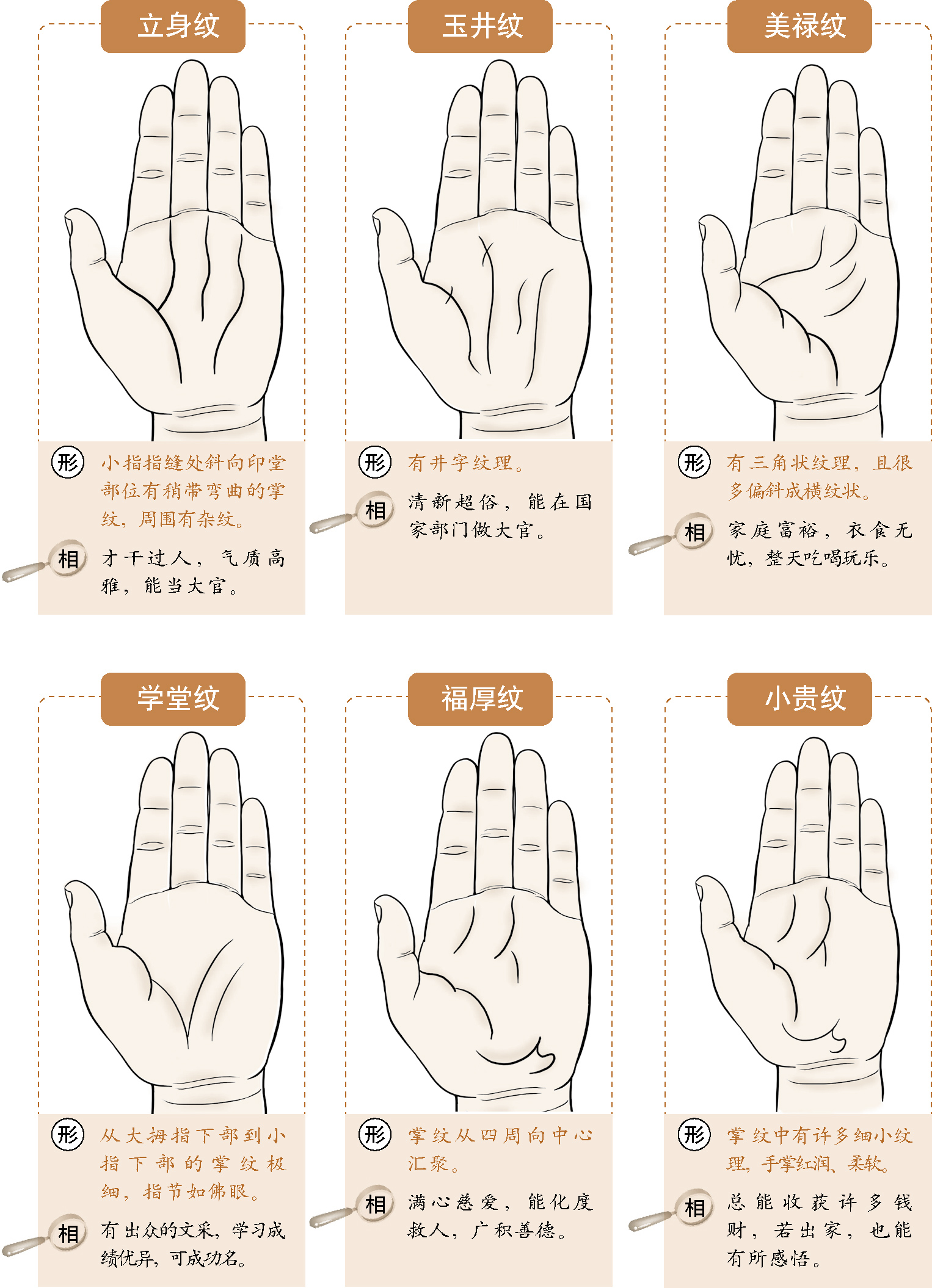 立身纹

形 小指指缝处斜向印堂部位有稍带弯曲的掌纹，周围有杂纹。

相 才干过人，气质高雅，能当大官。

玉井纹

形 有井字纹理。

相 清新超俗，能在国家部门做大官。

美禄纹

形 有三角状纹理，且很多偏斜成横纹状。

相 家庭富裕，衣食无忧，整天吃喝玩乐。

学堂纹

形 从大拇指下部到小指下部的掌纹极细，指节如佛眼。

相 有出众的文采，学习成绩优异，可成功名。

福厚纹

形 掌纹从四周向中心汇聚。

相 满心慈爱，能化度救人，广积善德。

小贵纹

形 掌纹中有许多细小纹理，手掌红润、柔软。

相 总能收获许多钱财，若出家，也能有所感悟。