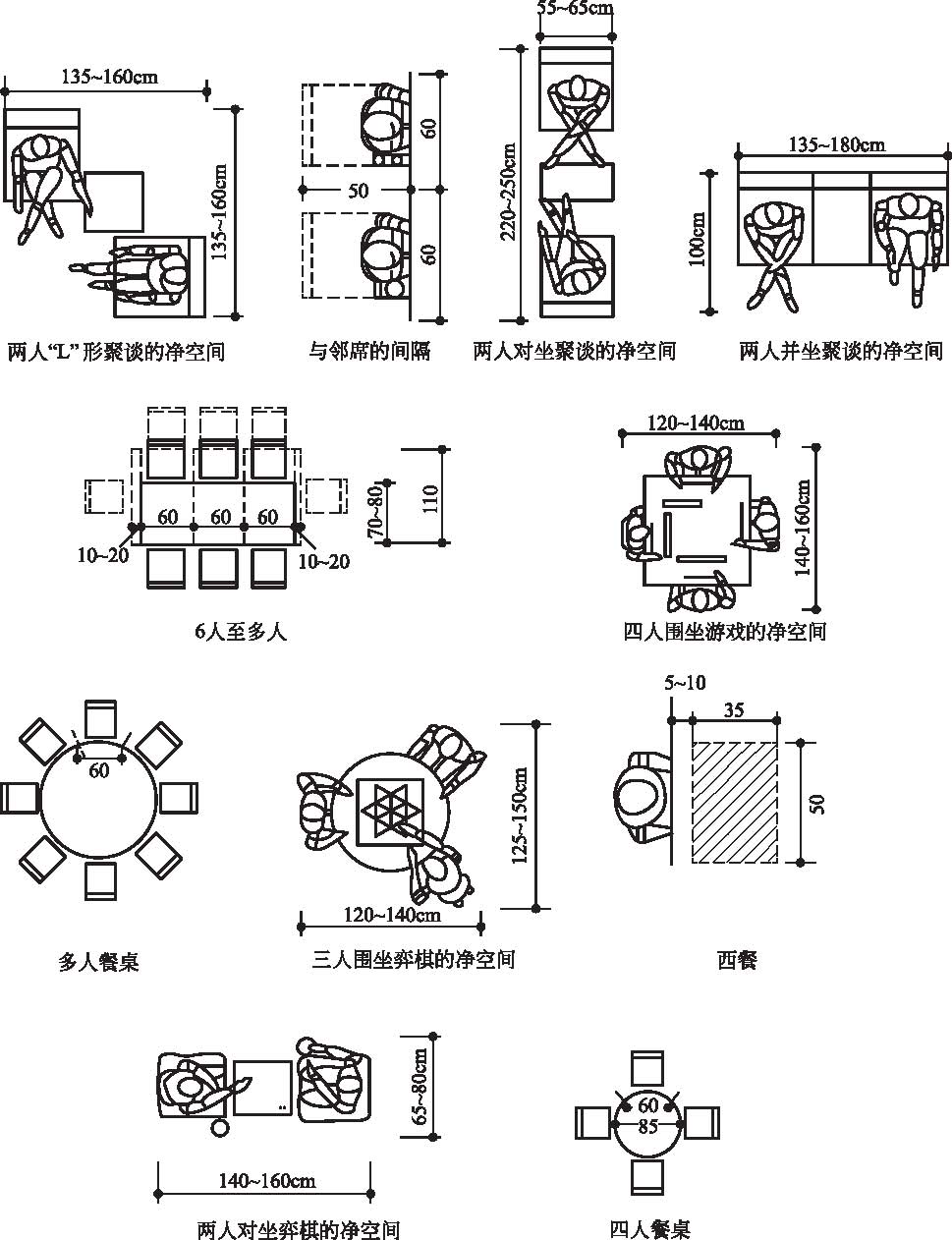 135~160cm
135~160cm
两人“L”形聚谈的净空间

60
50
60
与邻席的间隔

55~65cm
220~250cm
两人对坐聚谈的净空间

135~180cm
100cm
两人并坐聚谈的净空间

60 60 60
10~20
10~20
70~80
110
6人至多人

120~140cm
140~160cm
四人围坐游戏的净空间

60
多人餐桌

125~150cm
120~140cm
三人围坐弈棋的净空间

5~10
35
50
西餐

65~80cm
140~160cm
两人对坐弈棋的净空间

60
85
四人餐桌