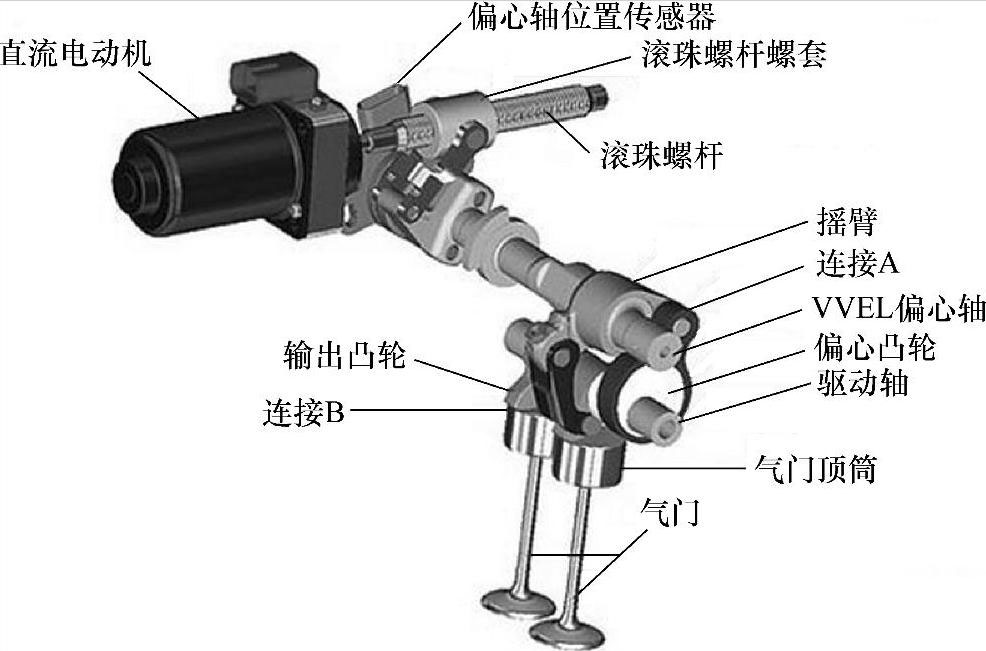 偏心轴位置传感器
直流电动机
滚珠螺杆螺套
滚珠螺杆
摇臂
连接A
VVEL偏心轴
偏心凸轮
驱动轴
输出凸轮
连接B
气门顶筒
气门