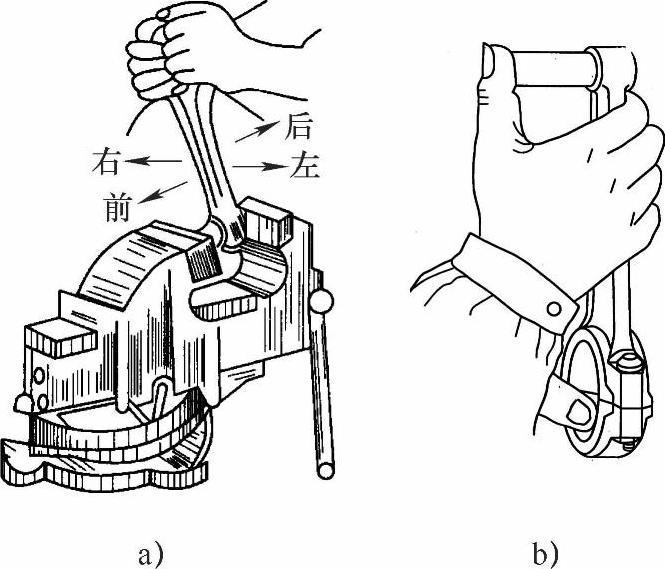 后
右
左
前

a)

b)