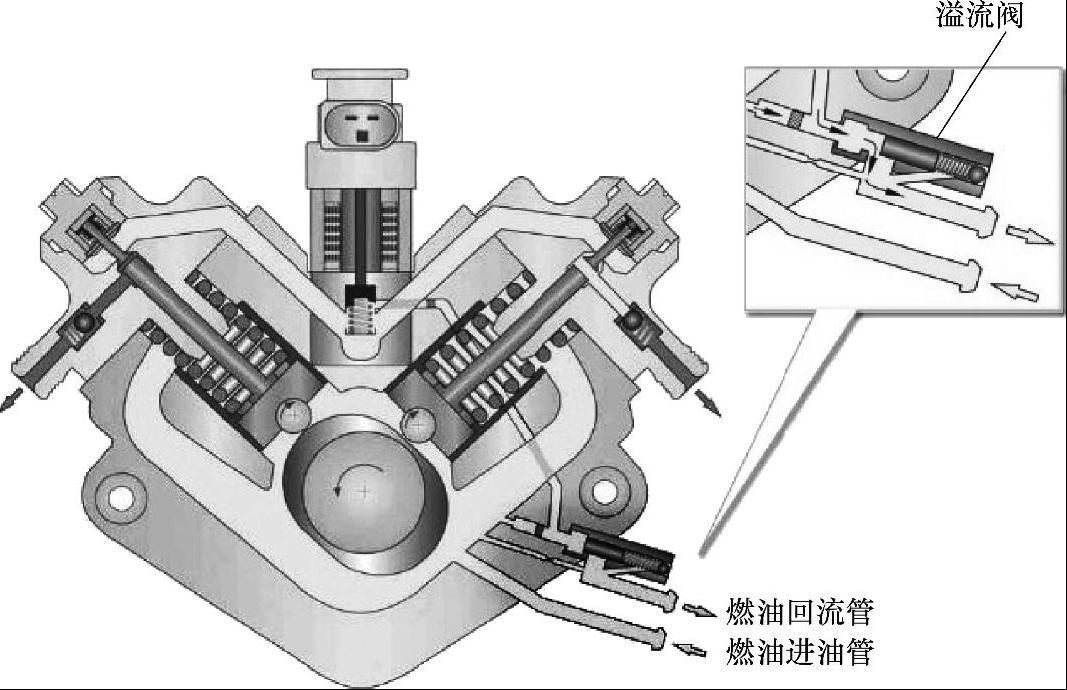 溢流阀

燃油回流管

燃油进油管