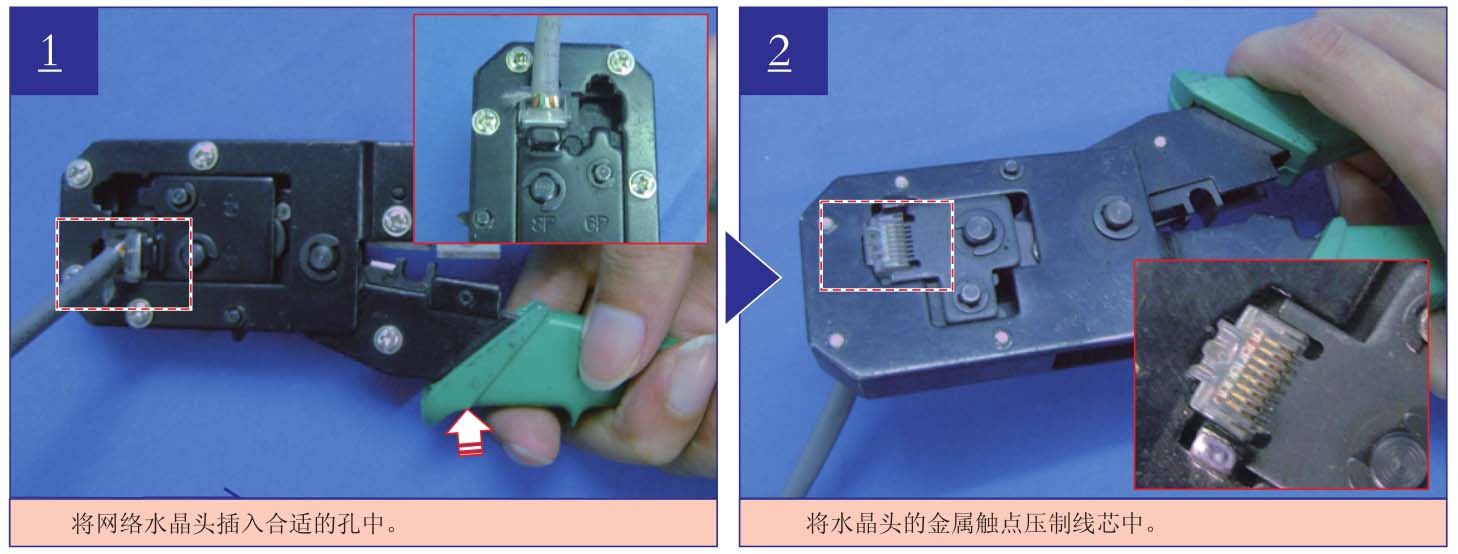 1

8P 6P

将网络水晶头插入合适的孔中。

2

将水晶头的金属触点压制线芯中。