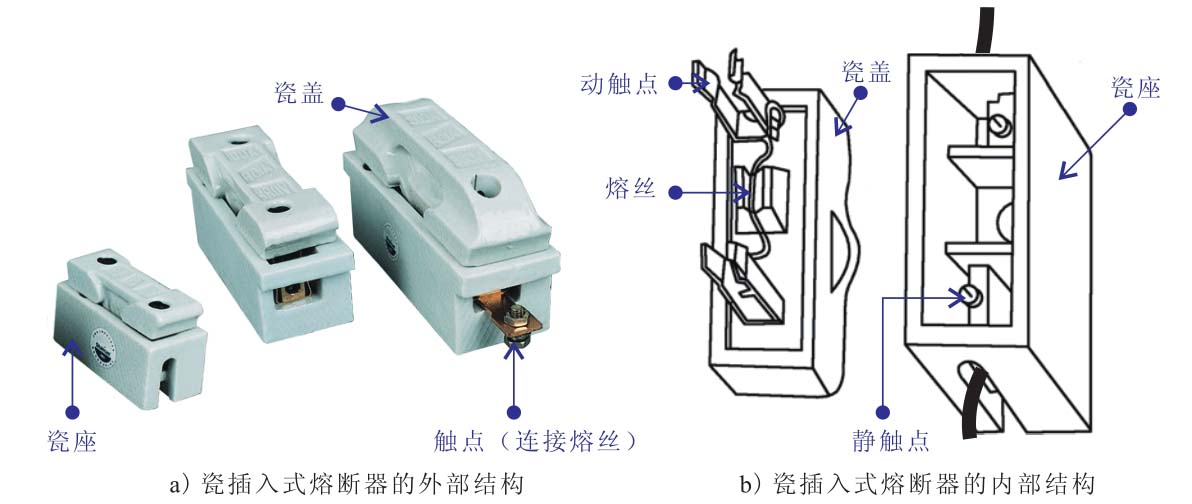 瓷盖

瓷座

触点（连接熔丝）

a）瓷插入式熔断器的外部结构

动触点

瓷盖

熔丝

瓷座

静触点

b）瓷插入式熔断器的内部结构