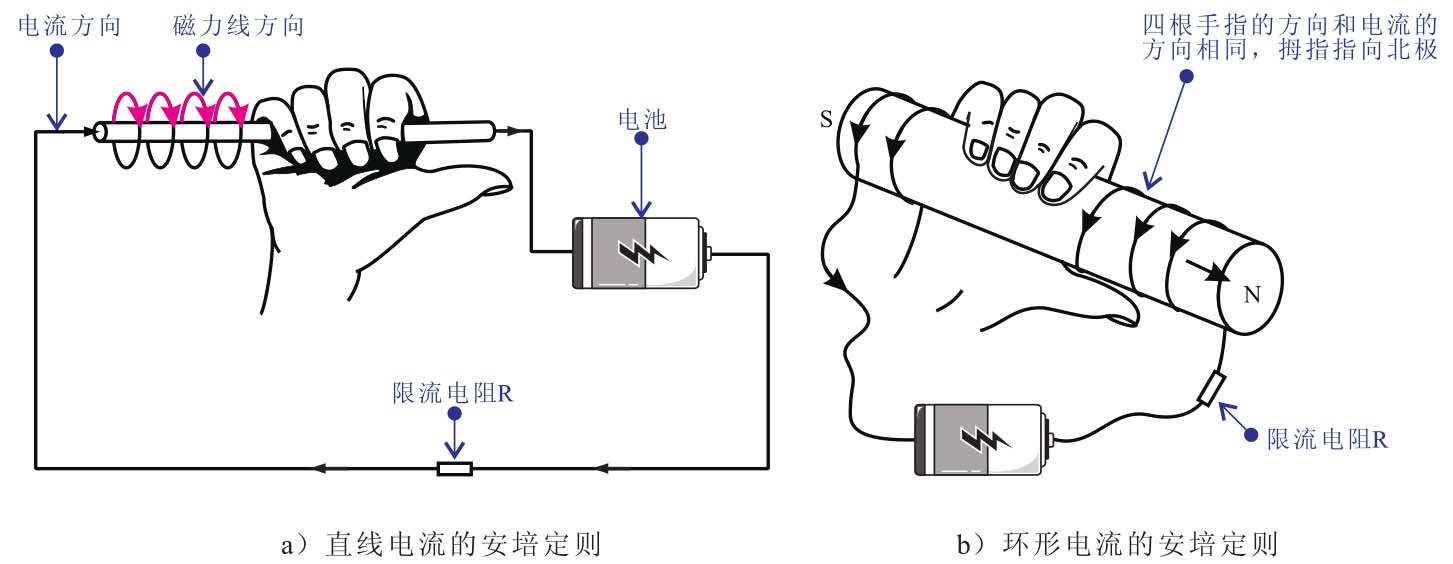 电流方向

磁力线方向

电池

限流电阻R

a）直线电流的安培定则

四根手指的方向和电流的方向相同，拇指指向北极

S

N

限流电阻R

b）环形电流的安培定则