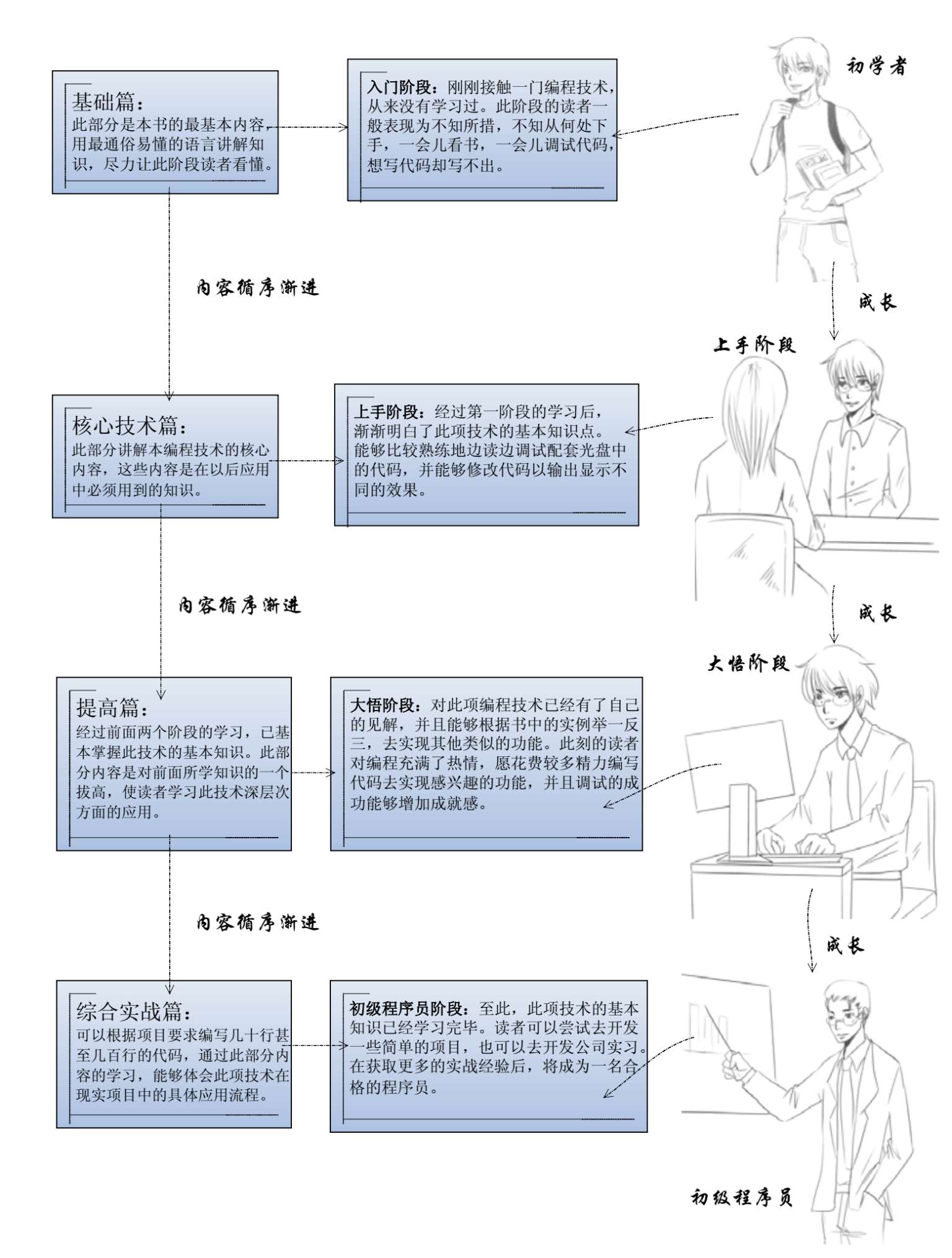 基础篇：
此部分是本书的最基本内容，用最通俗易懂的语言讲解知识，尽力让此阶段读者看懂。

入门阶段：刚刚接触一门编程技术，从来没有学习过。此阶段的读者一般表现为不知所措，不知从何处下手，一会儿看书，一会儿调试代码，想写代码却写不出。

初学者

内容循序渐进

成长

上手阶段

核心技术篇：
此部分讲解本编程技术的核心内容，这些内容是在以后应用中必须用到的知识。

上手阶段：经过第一阶段的学习后，渐渐明白了此项技术的基本知识点。能够比较熟练地边读边调试配套光盘中的代码，并能够修改代码以输出显示不同的效果。

内容循序渐进

成长

大悟阶段

提高篇：
经过前面两个阶段的学习，已基本掌握此技术的基本知识。此部分内容是对前面所学知识的一个拔高，使读者学习此技术深层次方面的应用。

大悟阶段：对此项编程技术已经有了自己的见解，并且能够根据书中的实例举一反三，去实现其他类似的功能。此刻的读者对编程充满了热情，愿花费较多精力编写代码去实现感兴趣的功能，并且调试的成功能够增加成就感。

内容循序渐进

成长

综合实战篇：
可以根据项目要求编写几十行甚至几百行的代码，通过此部分内容的学习，能够体会此项技术在现实项目中的具体应用流程。

初级程序员阶段：至此，此项技术的基本知识已经学习完毕。读者可以尝试去开发一些简单的项目，也可以去开发公司实习。在获取更多的实战经验后，将成为一名合格的程序员。

初级程序员