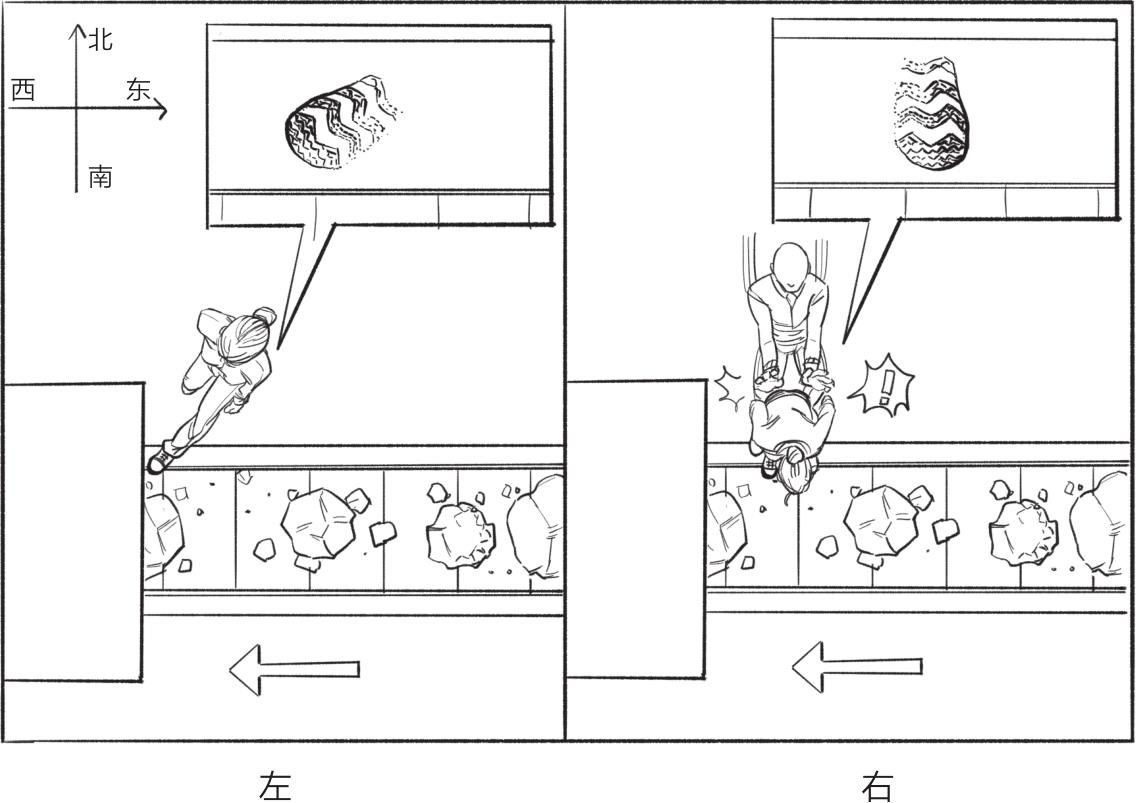 北
西
东
南

!

左
右