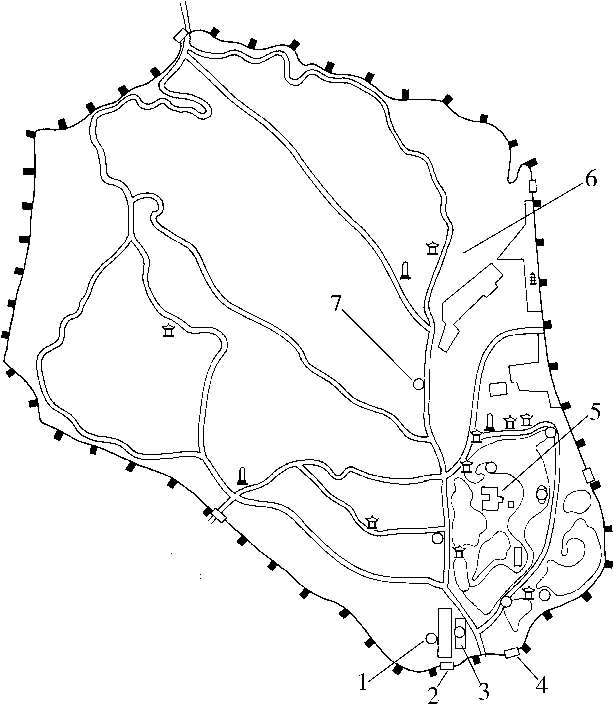 6
7
5
1
2
3
4