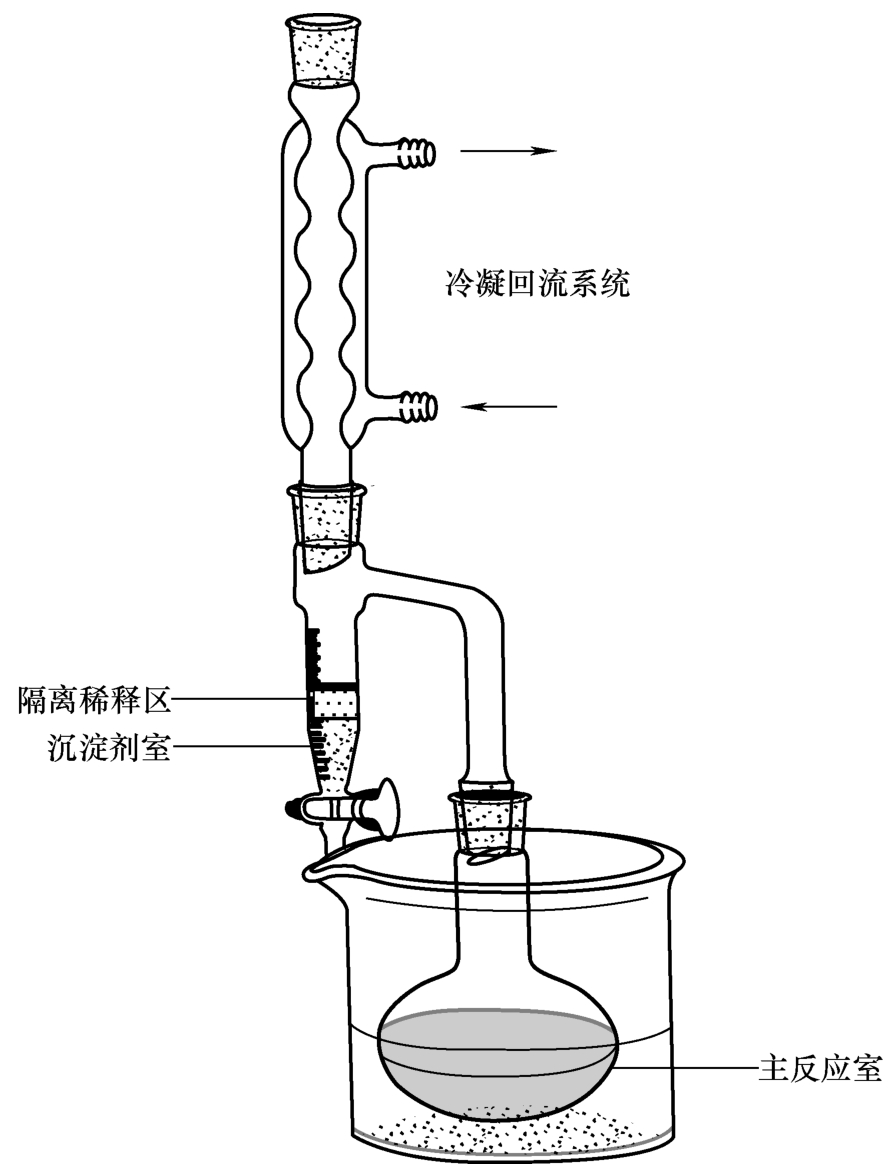 冷凝回流系统

隔离稀释区

沉淀剂室

主反应室