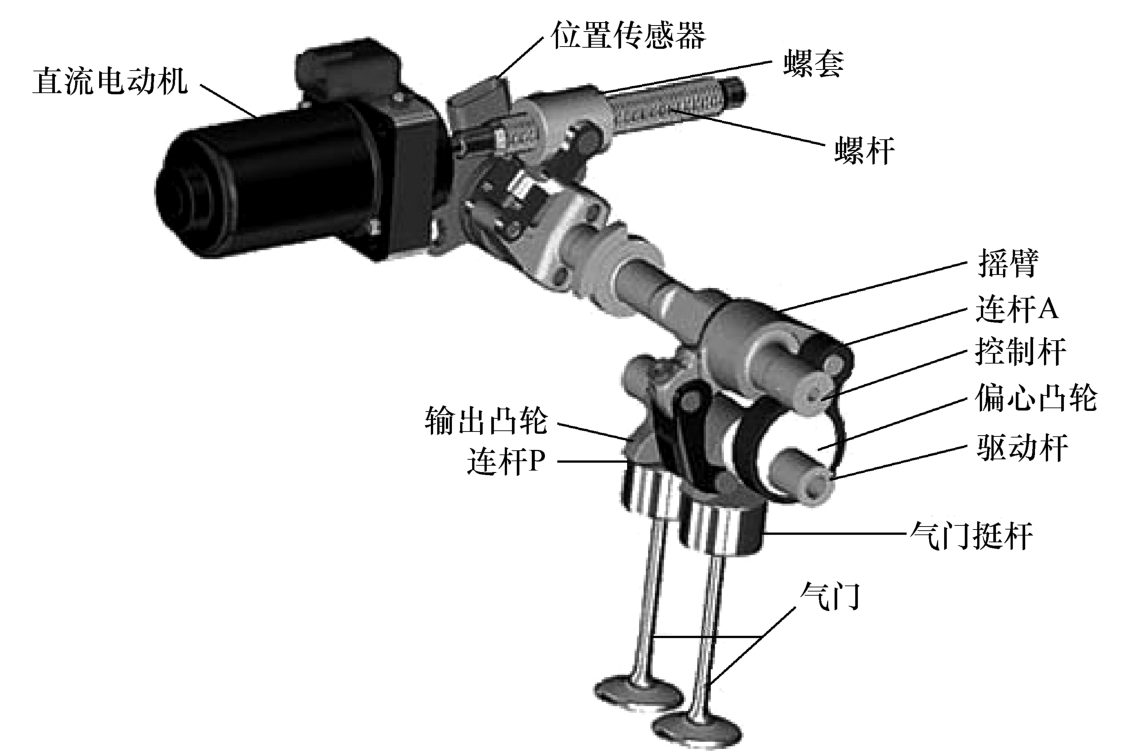 直流电动机

位置传感器

螺套

螺杆

摇臂

连杆A

控制杆

偏心凸轮

驱动杆

输出凸轮

连杆P

气门挺杆

气门