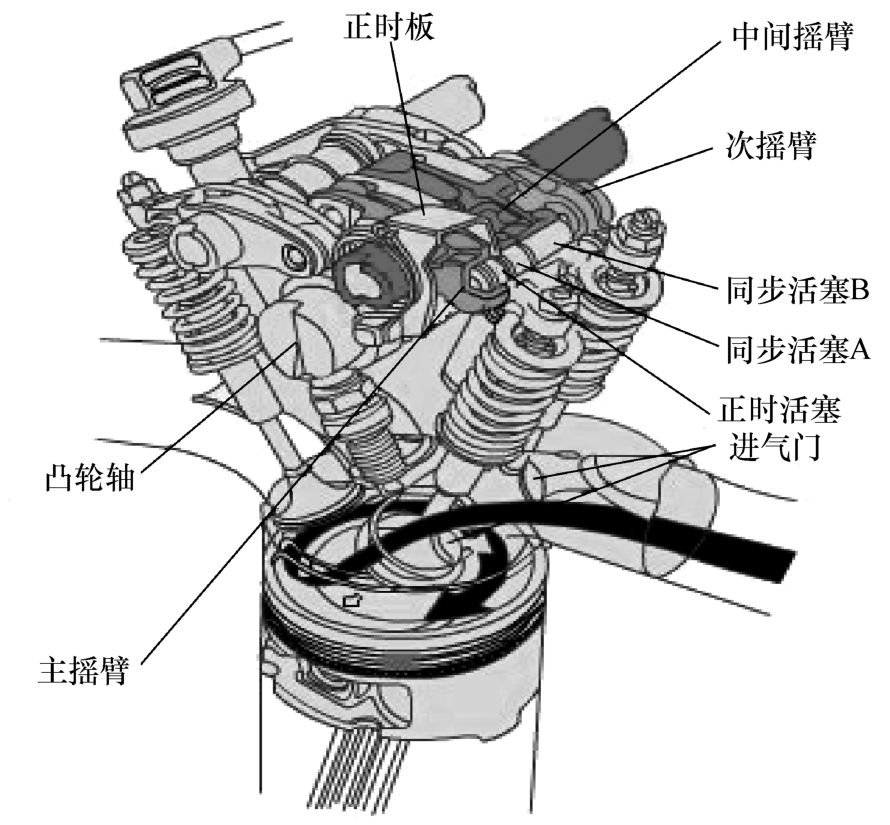 正时板
中间摇臂
次摇臂
同步活塞B
同步活塞A
正时活塞
进气门
凸轮轴
主摇臂