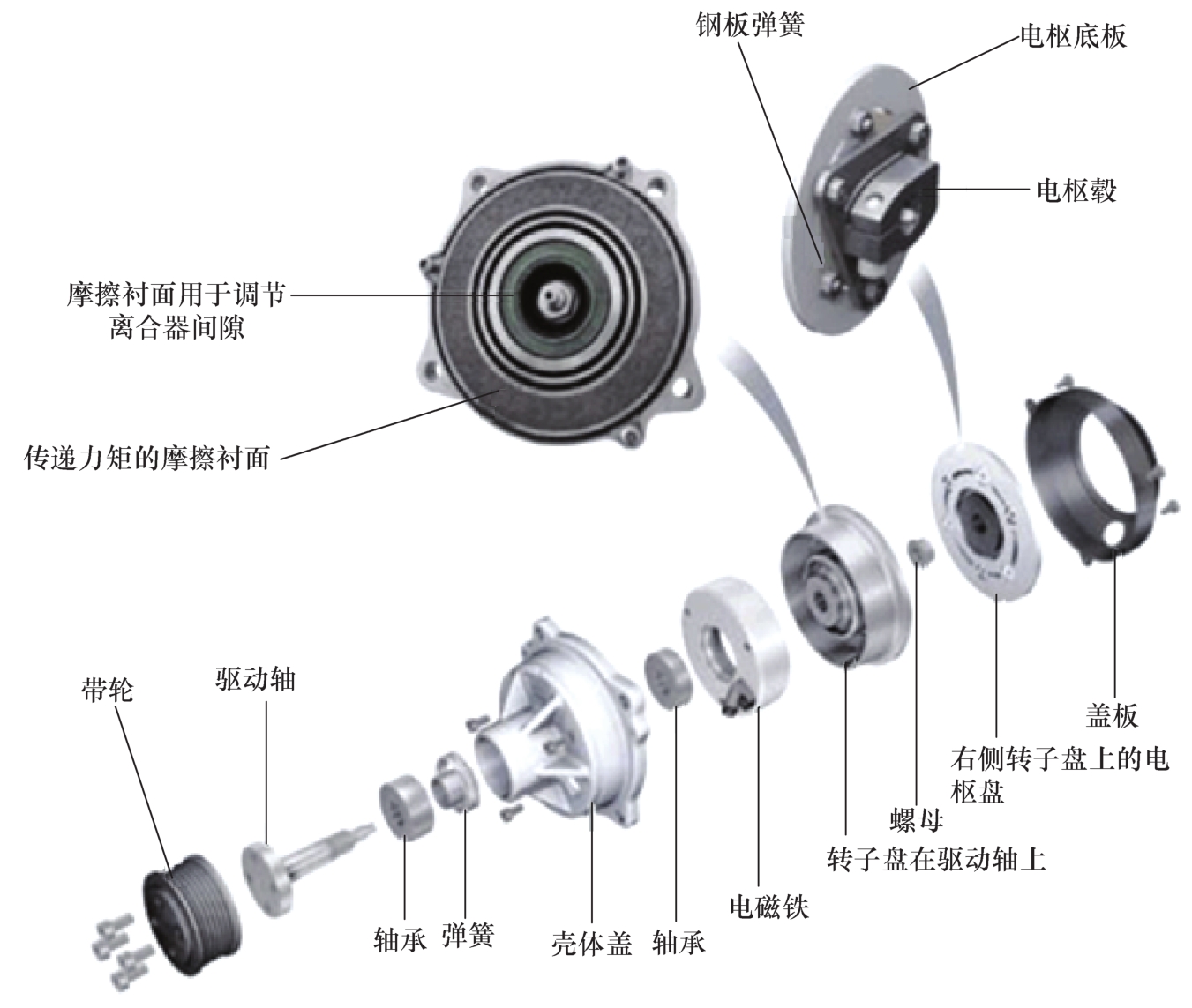 钢板弹簧

电枢底板

电枢毂

摩擦衬面用于调节离合器间隙

传递力矩的摩擦衬面

带轮

驱动轴

轴承

弹簧

壳体盖

轴承

电磁铁

转子盘在驱动轴上

螺母

右侧转子盘上的电枢盘

盖板