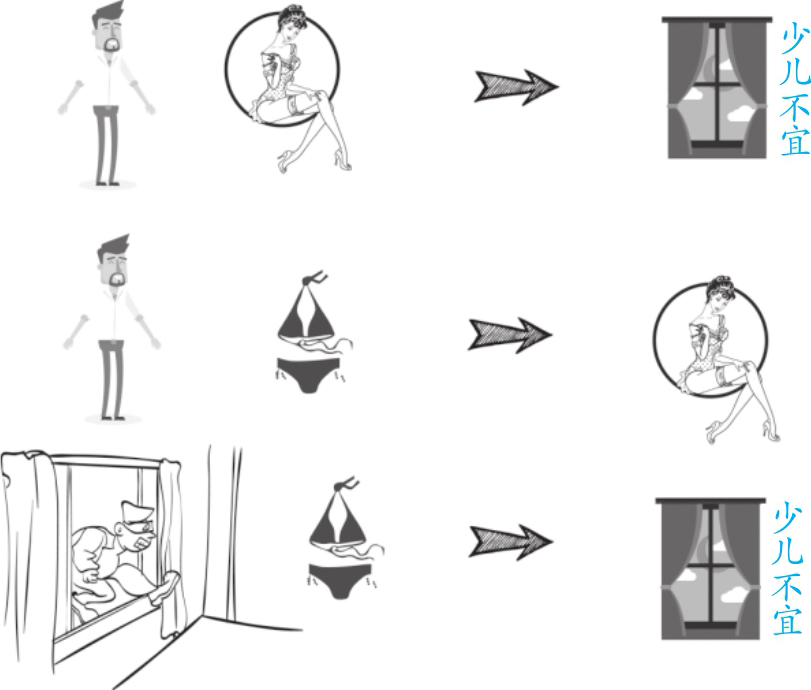 少儿不宜

少儿不宜