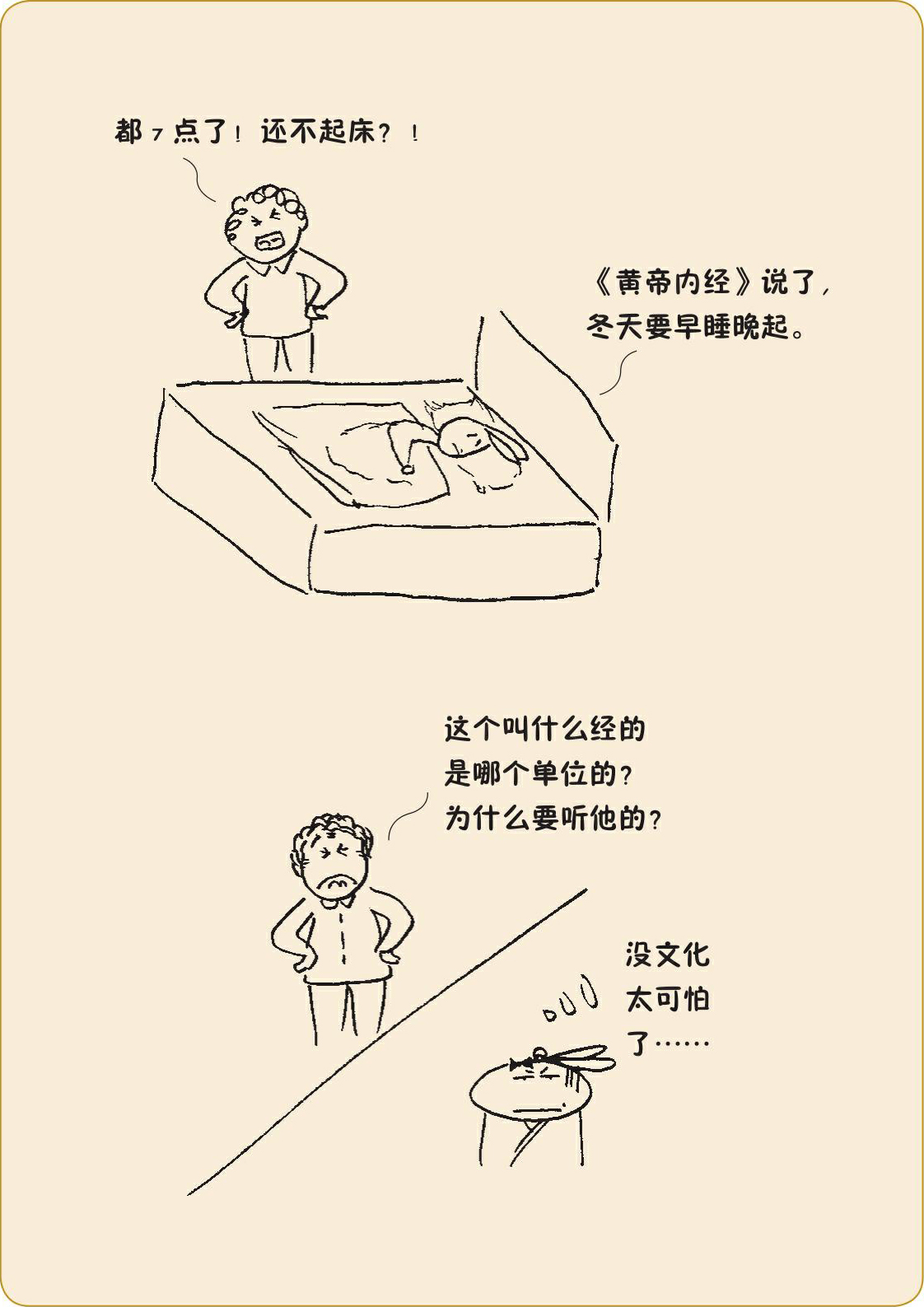 都7点了！还不起床？！

《黄帝内经》说了，冬天要早睡晚起。

这个叫什么经的是哪个单位的？为什么要听他的？

没文化太可怕了……