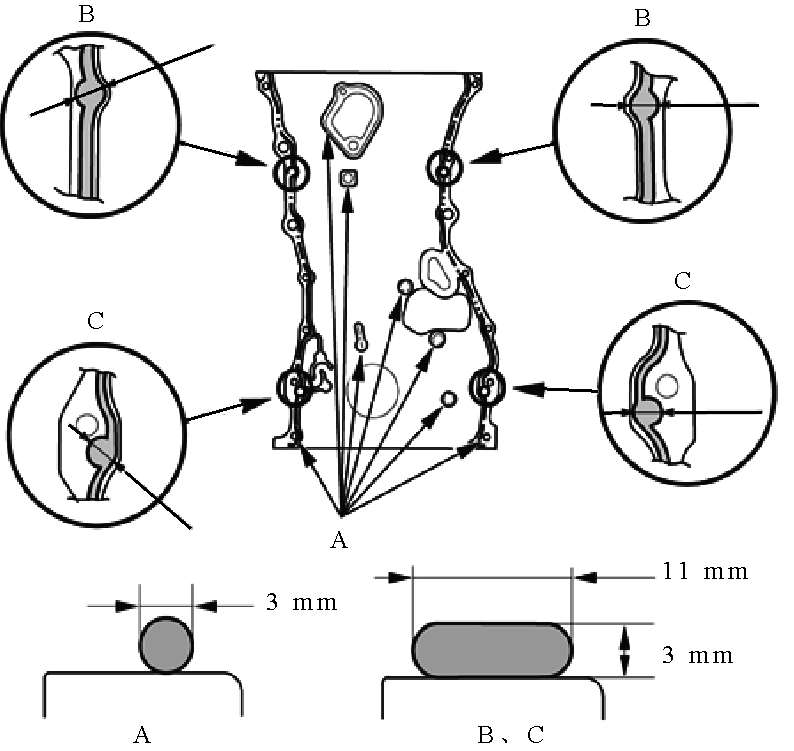 B

B

C

C

A

3 mm

11 mm

3 mm

A

B、C