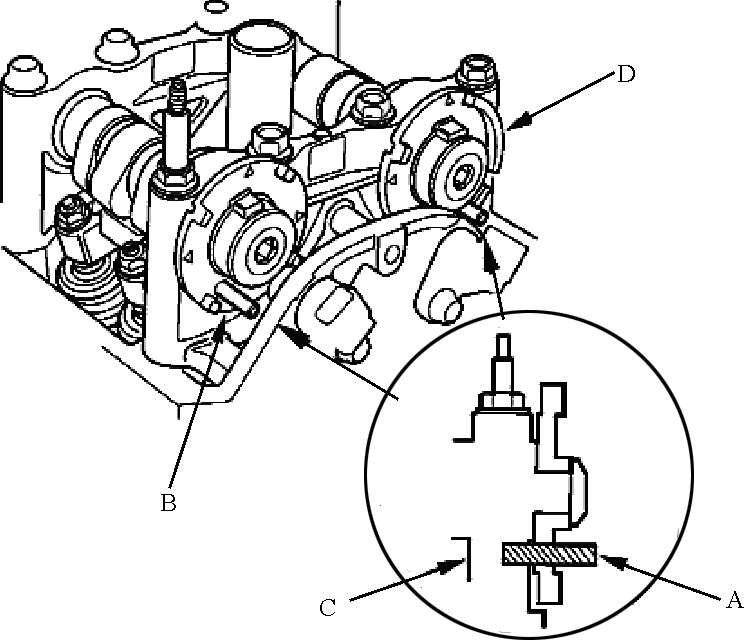 D
B
C
A