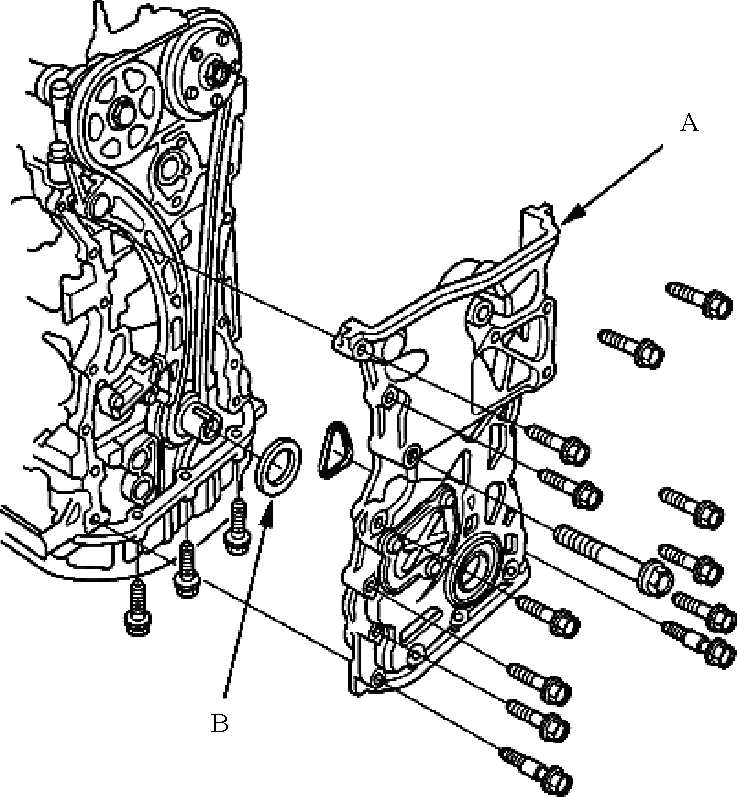 A

B