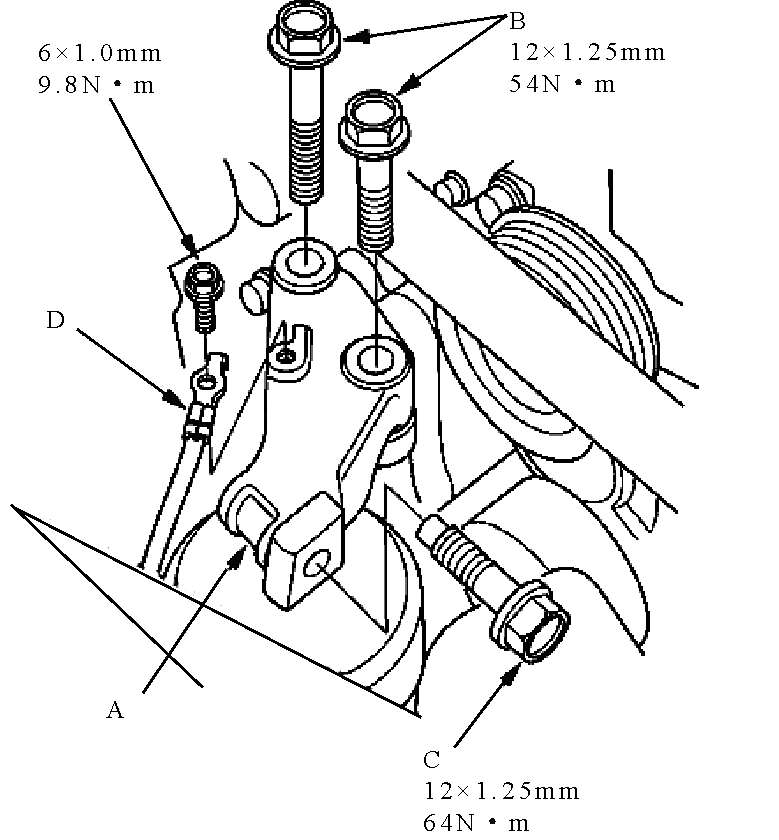 6×1.0mm
9.8N • m

B
12×1.25mm
54N • m

D

A

C
12×1.25mm
64N • m