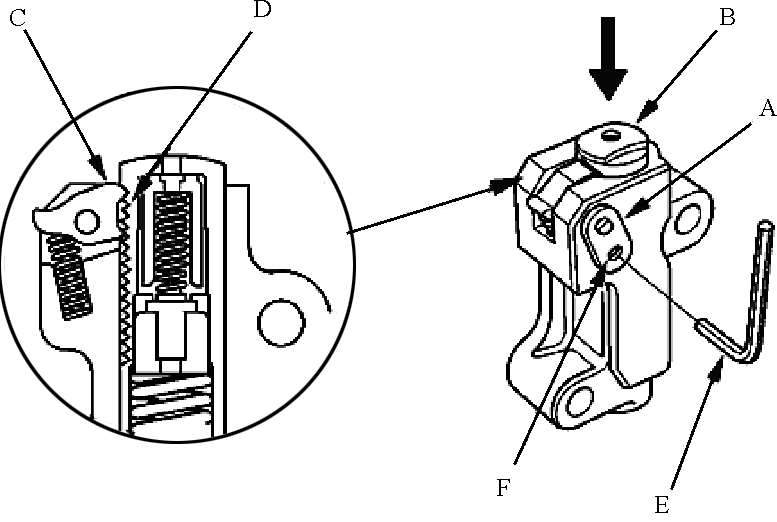 C
D
B
A
F
E