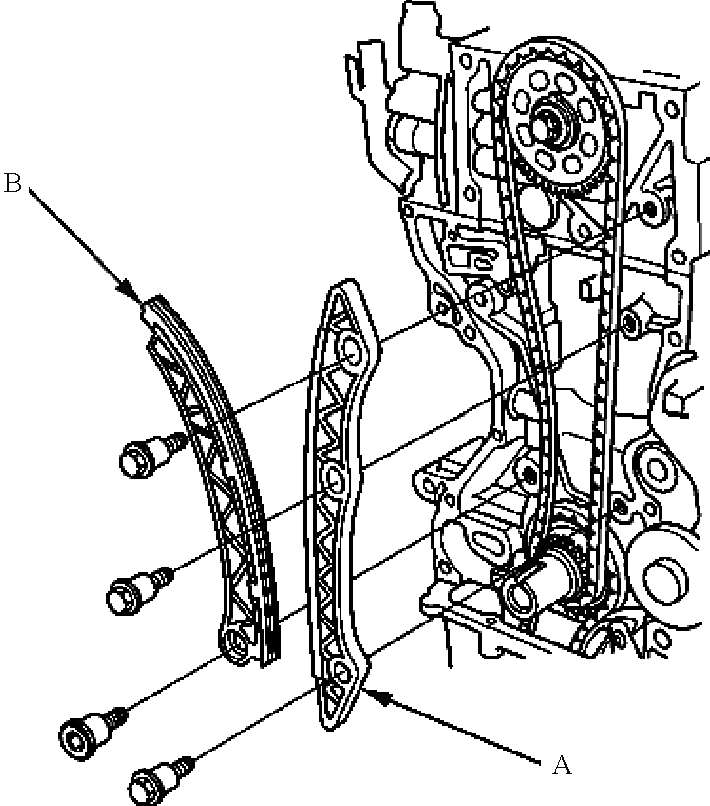 B

A