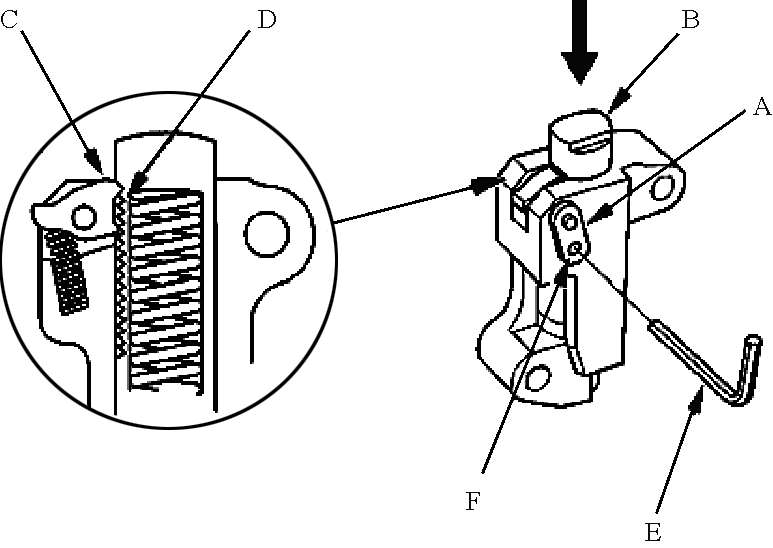 C
D
B
A
F
E