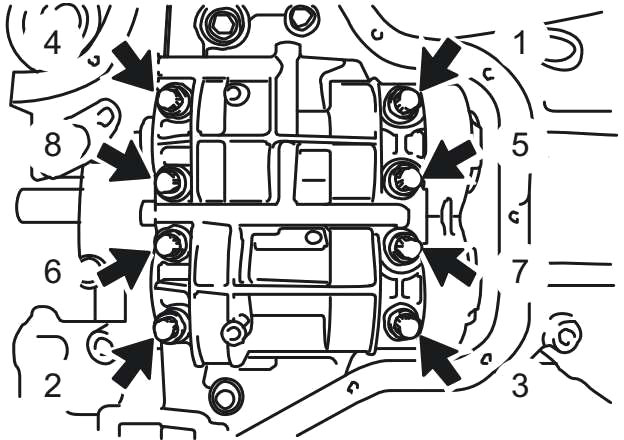 4
1
8
5
6
7
2
3