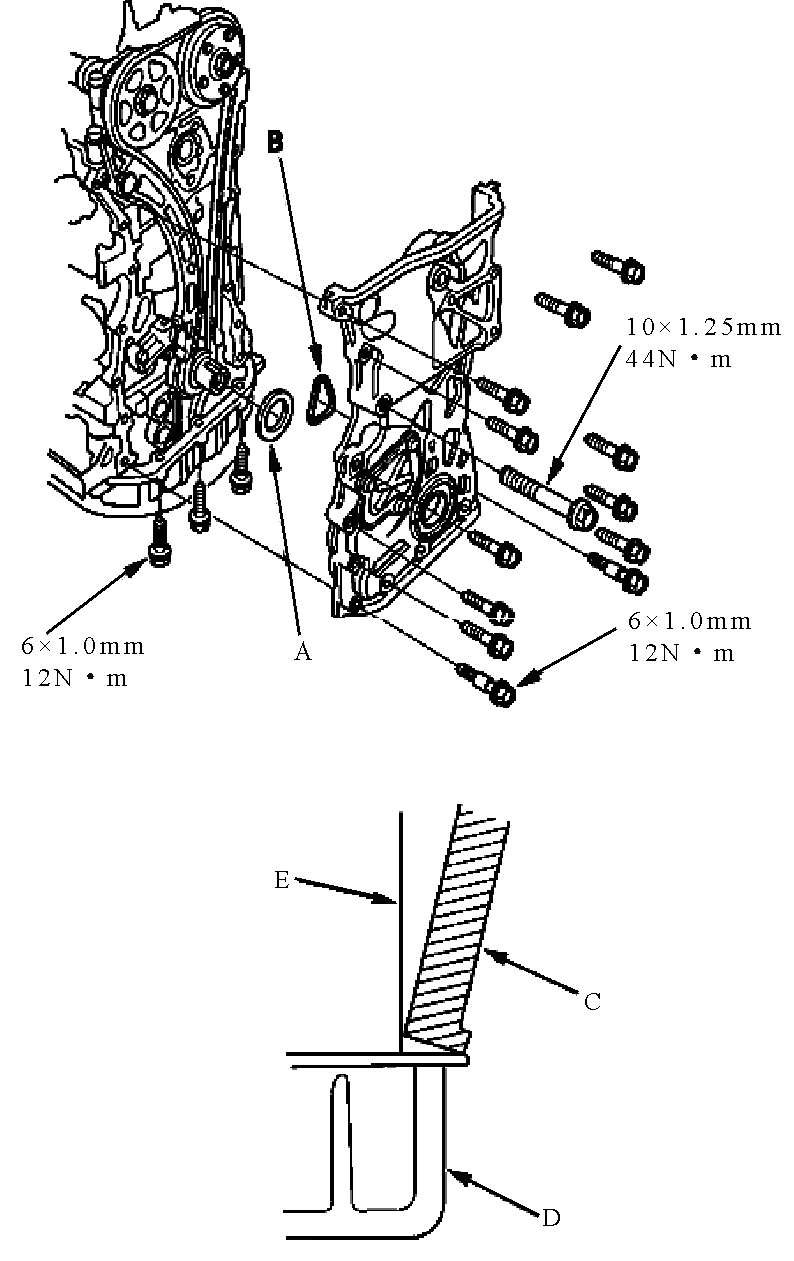 B

10×1.25mm
44N • m

6×1.0mm
12N • m

A

6×1.0mm
12N • m

E

C

D