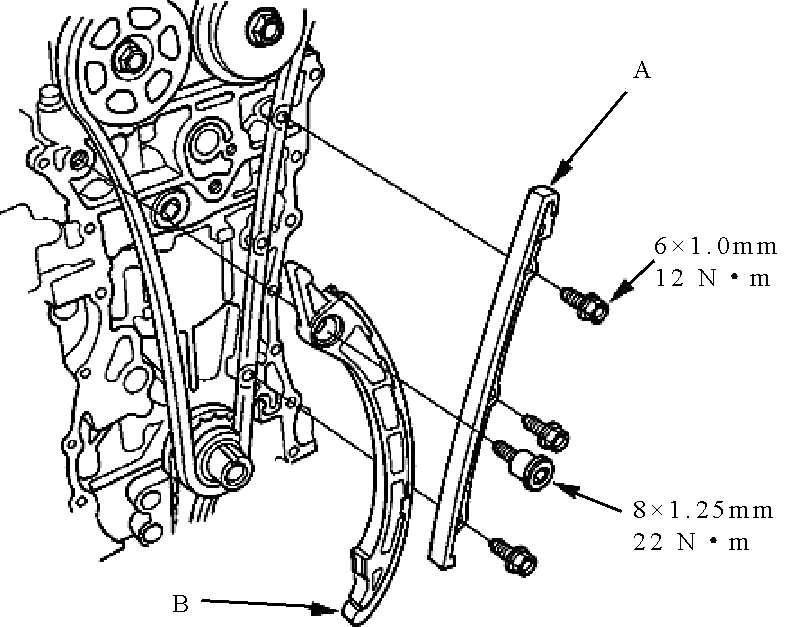 A

6×1.0mm
12 N • m

8×1.25mm
22 N • m

B