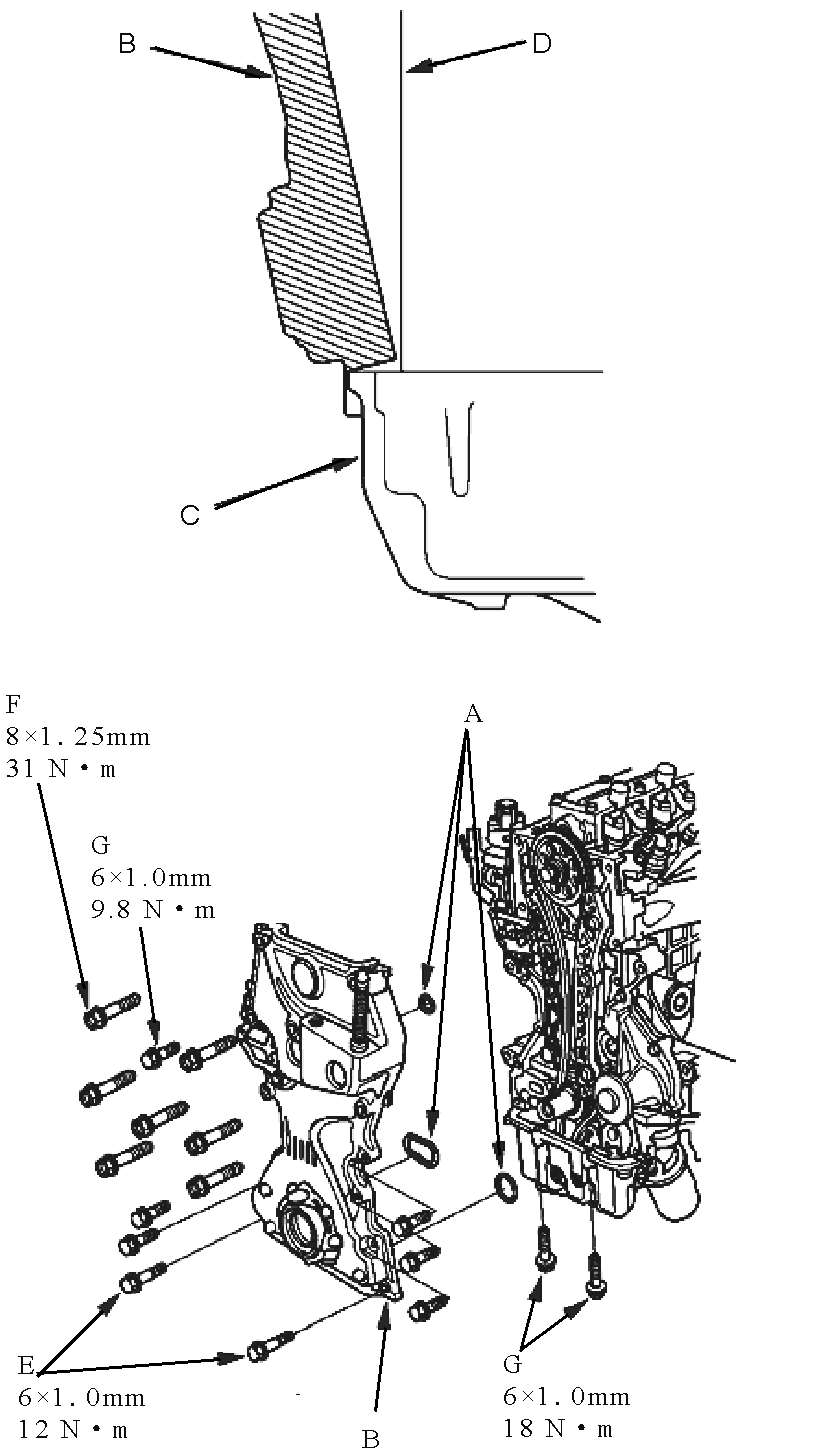 B
D
C

F
8×1.25mm
31 N • m

G
6×1.0mm
9.8 N • m

A

E
6×1.0mm
12 N • m

B

G
6×1.0mm
18 N • m