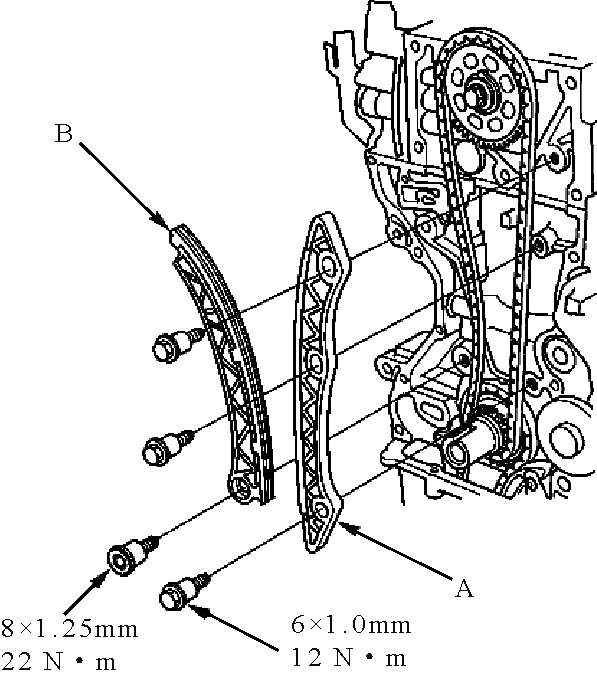 B

A

8×1.25mm
22 N • m

6×1.0mm
12 N • m