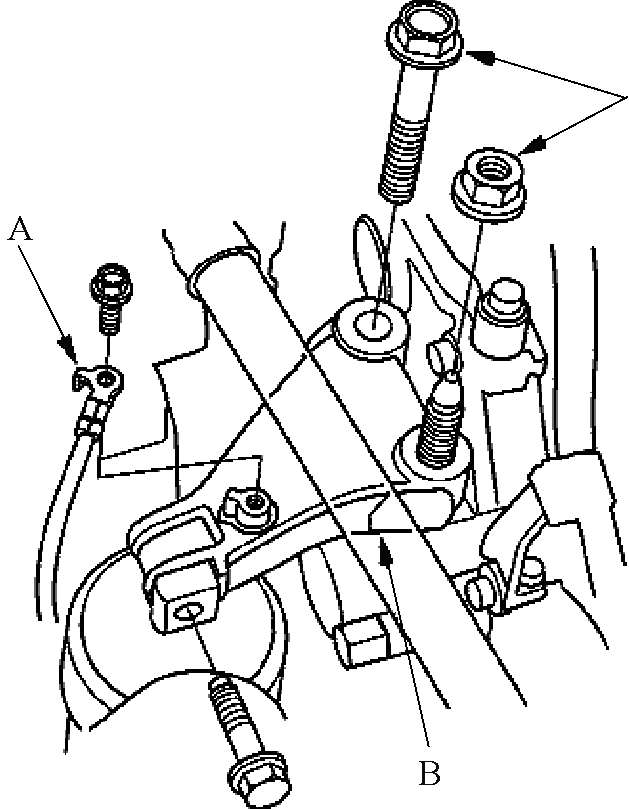 A

B