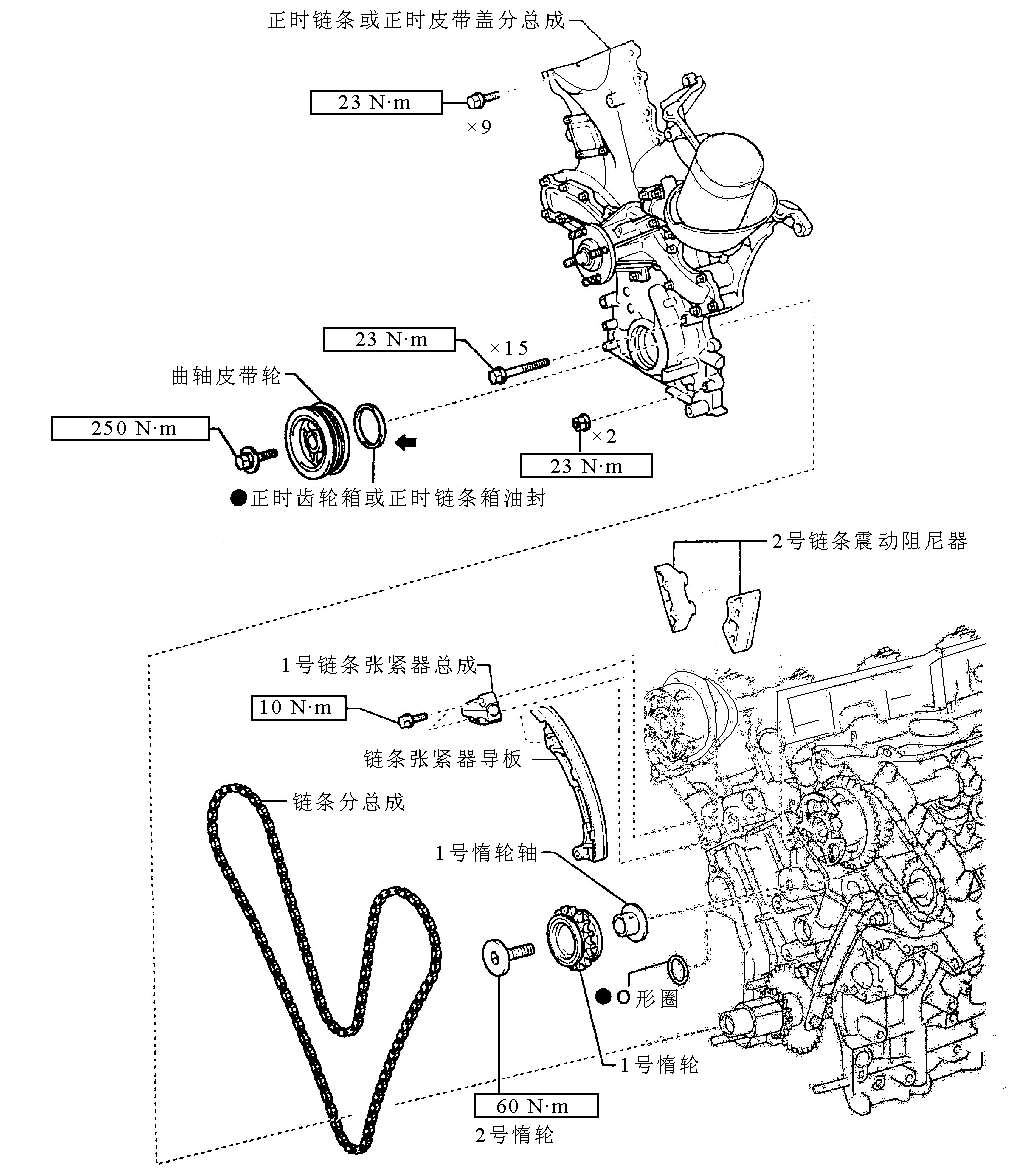 正时链条或正时皮带盖分总成

23 N·m

×9

23 N·m

×15

曲轴皮带轮

250 N·m

×2

23 N·m

●正时齿轮箱或正时链条箱油封

2号链条震动阻尼器

1号链条张紧器总成

10 N·m

链条张紧器导板

链条分总成

1号惰轮轴

●O形圈

1号惰轮

60 N·m

2号惰轮