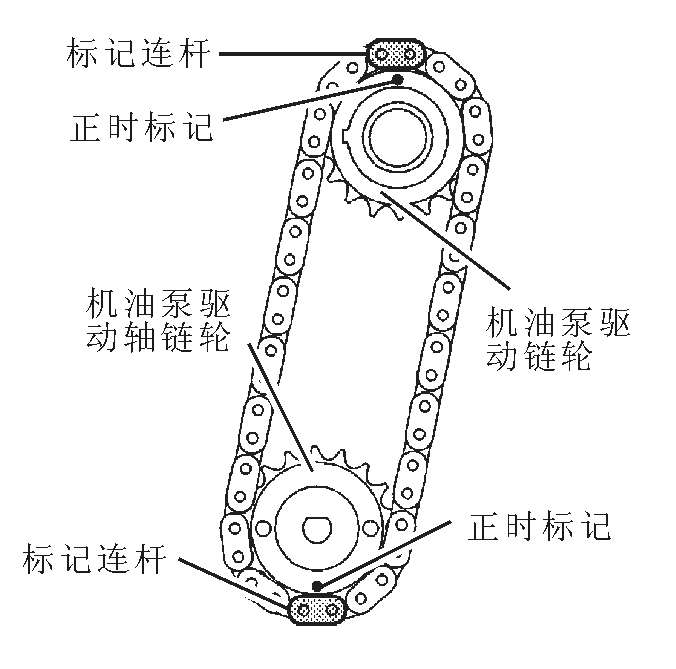 标记连杆

正时标记

机油泵驱动轴链轮

机油泵驱动链轮

正时标记

标记连杆