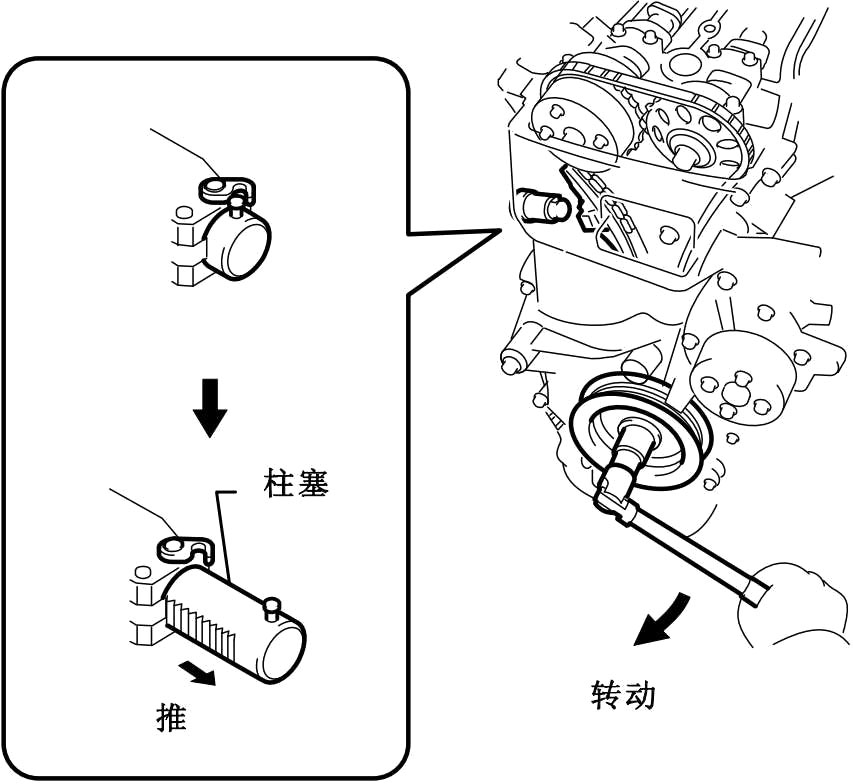 柱塞

推

转动