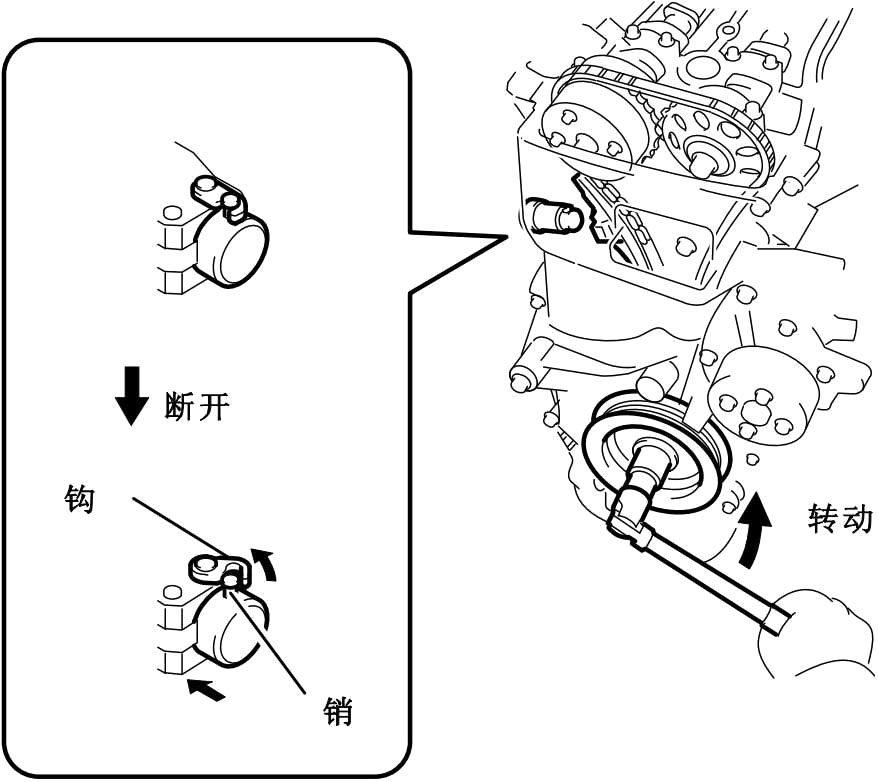 断开

钩

销

转动