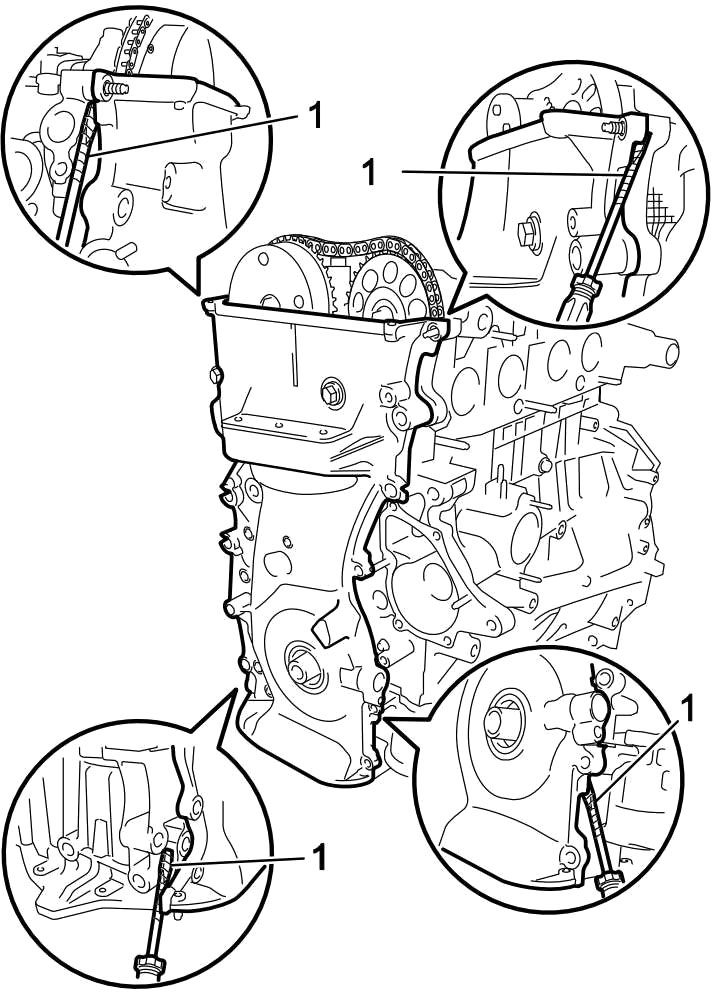 1
1
1
1