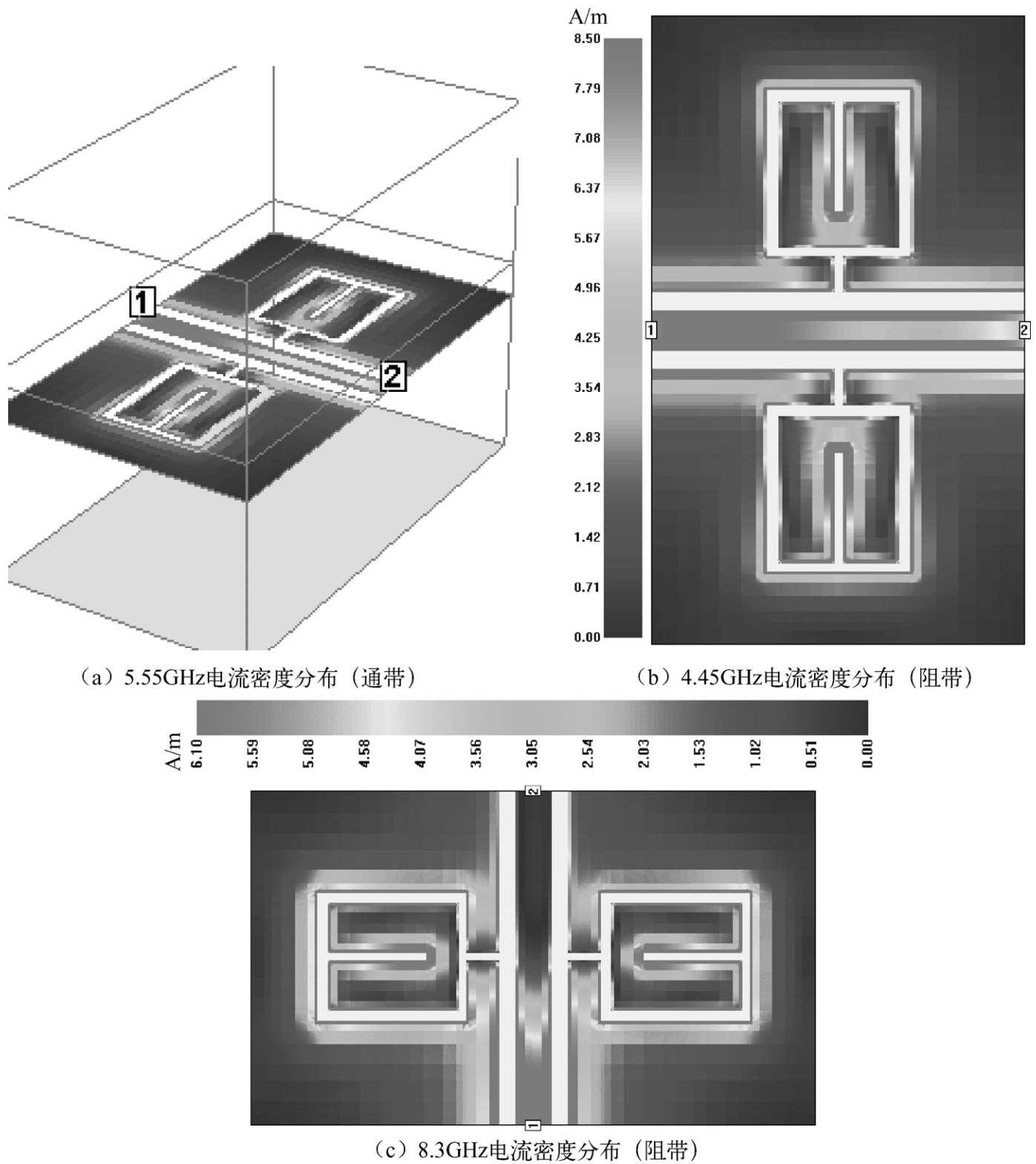 1

2

A/m
8.50
7.79
7.08
6.37
5.67
4.96
4.25
3.54
2.83
2.12
1.42
0.71
0.00

1

2

（a）5.55GHz电流密度分布（通带）

（b）4.45GHz电流密度分布（阻带）

A/m
6.10
5.59
5.08
4.58
4.07
3.56
3.05
2.54
2.03
1.53
1.02
0.51
0.00

2

1

（c）8.3GHz电流密度分布（阻带）