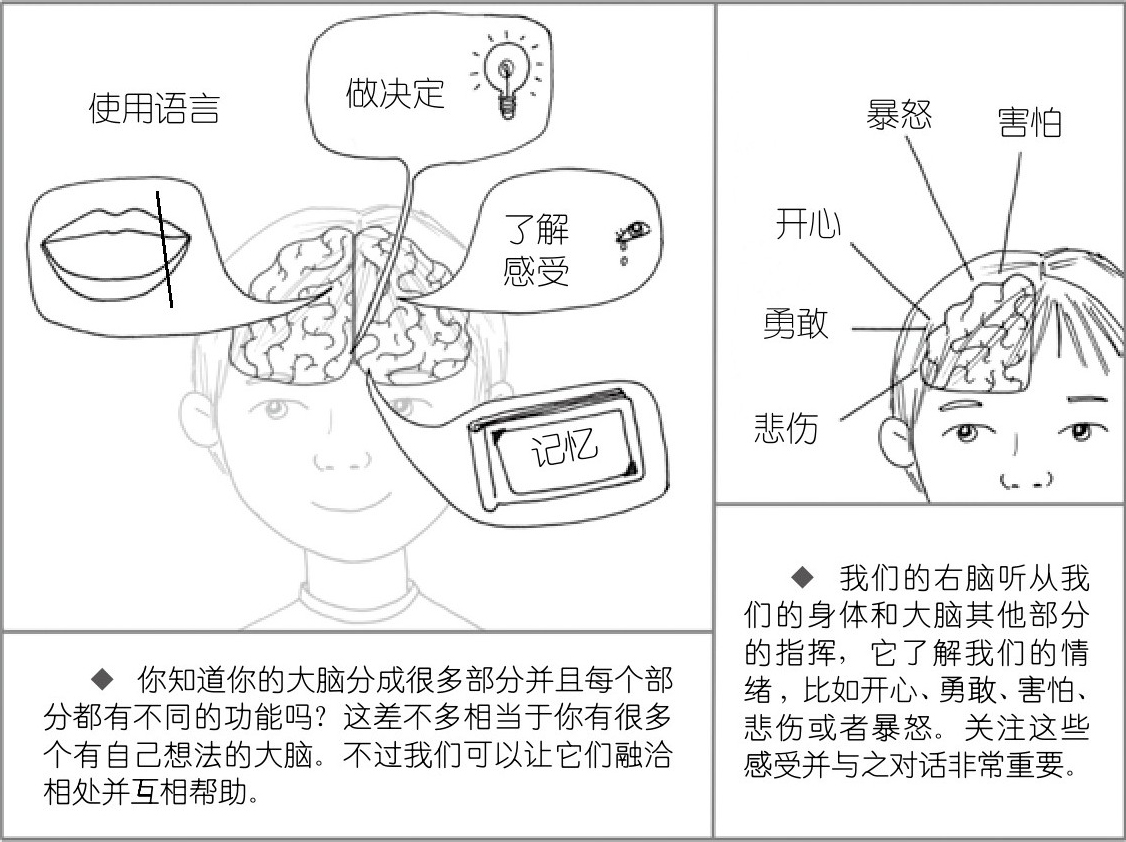 使用语言

做决定

了解感受

记忆

◆ 你知道你的大脑分成很多部分并且每个部分都有不同的功能吗？这差不多相当于你有很多个有自己想法的大脑。不过我们可以让它们融洽相处并互相帮助。

暴怒

害怕

开心

勇敢

悲伤

◆ 我们的右脑听从我们的身体和大脑其他部分的指挥，它了解我们的情绪，比如开心、勇敢、害怕、悲伤或者暴怒。关注这些感受并与之对话非常重要。