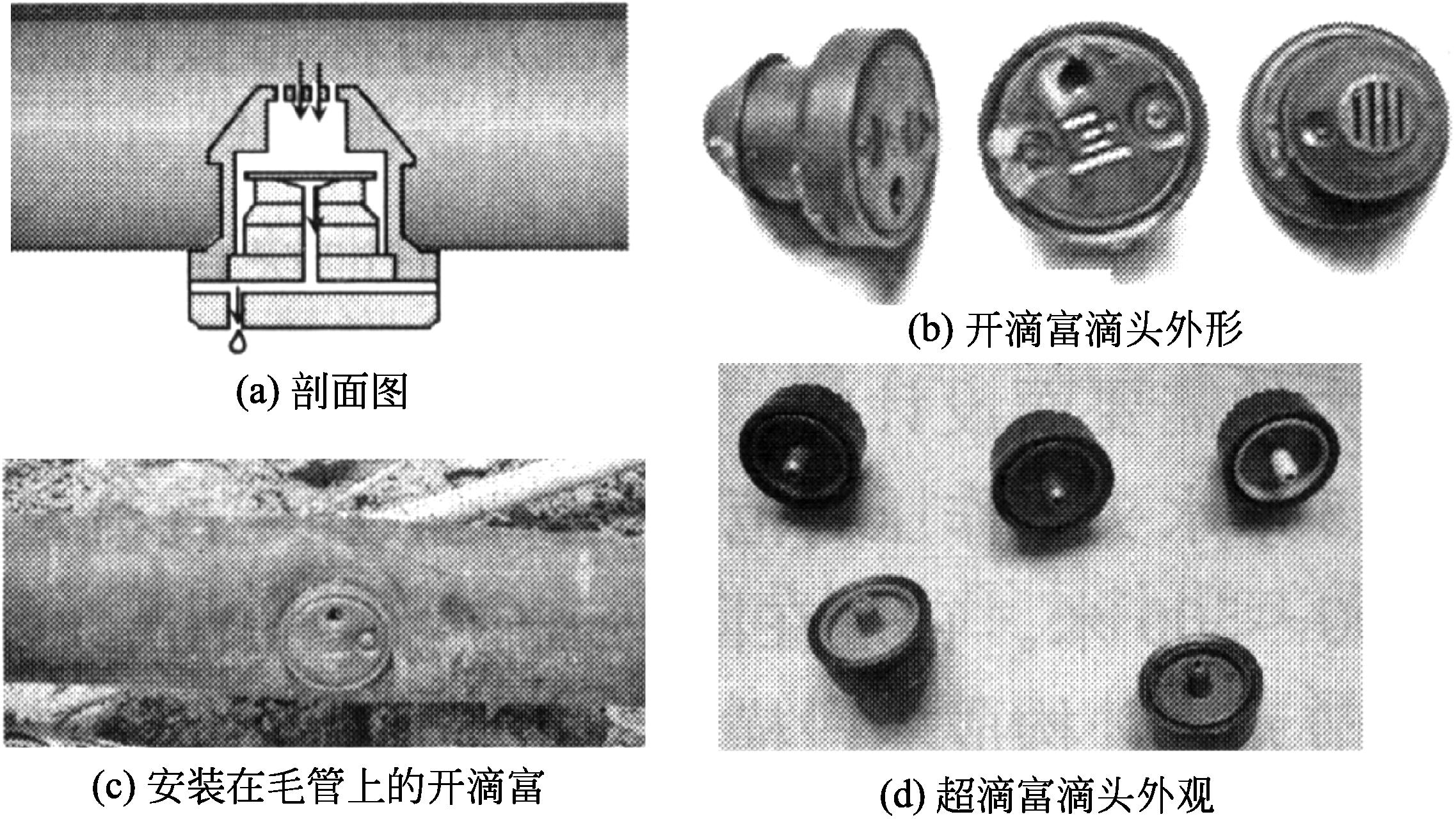 (a) 剖面图

(b) 开滴富滴头外形

(c) 安装在毛管上的开滴富

(d) 超滴富滴头外观