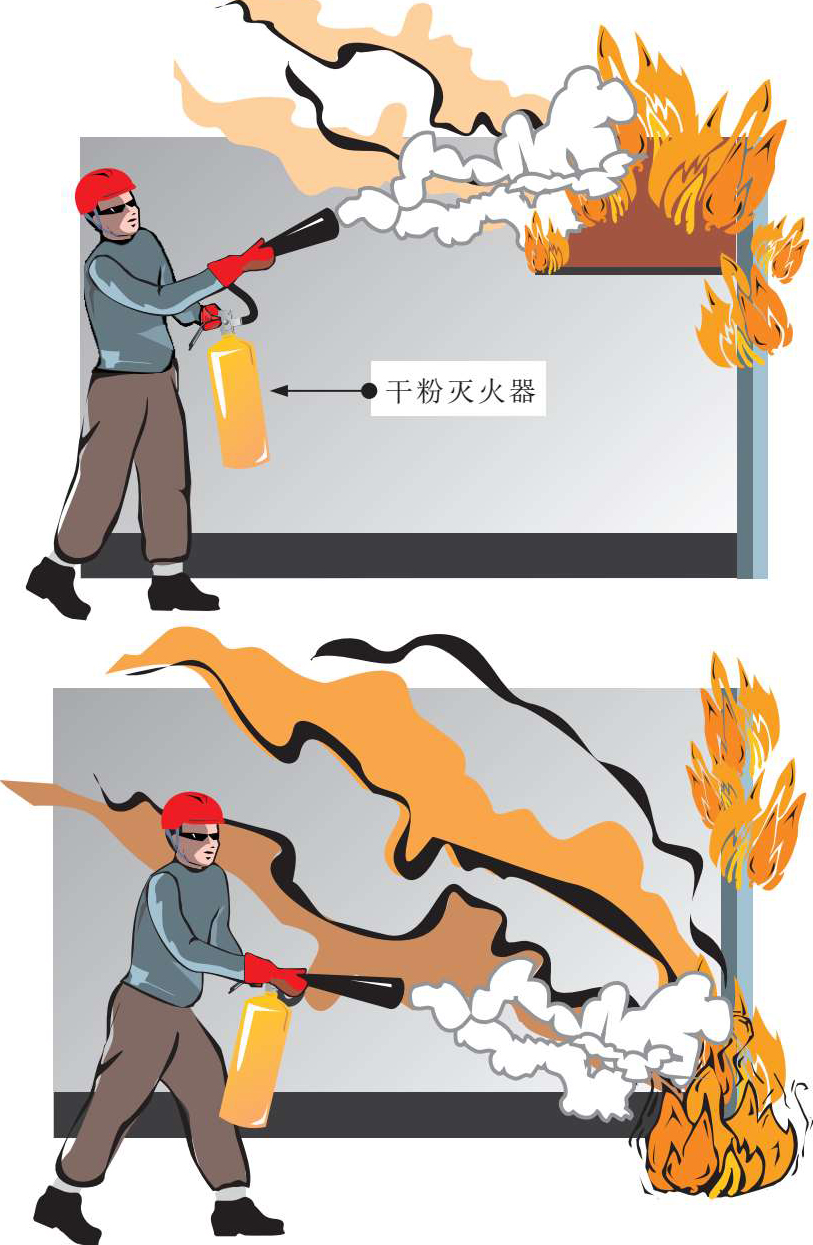 干粉灭火器