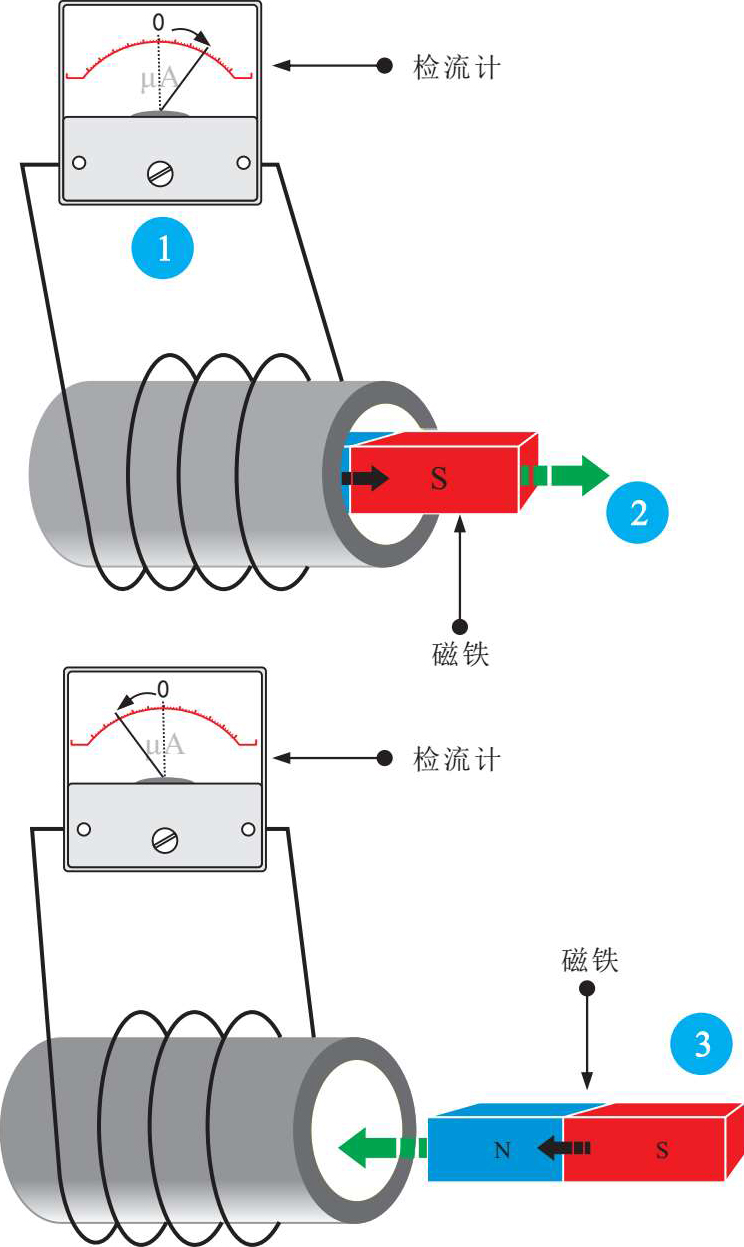 0
μA
检流计
1
S
2
磁铁
0
μA
检流计
磁铁
3
N
S