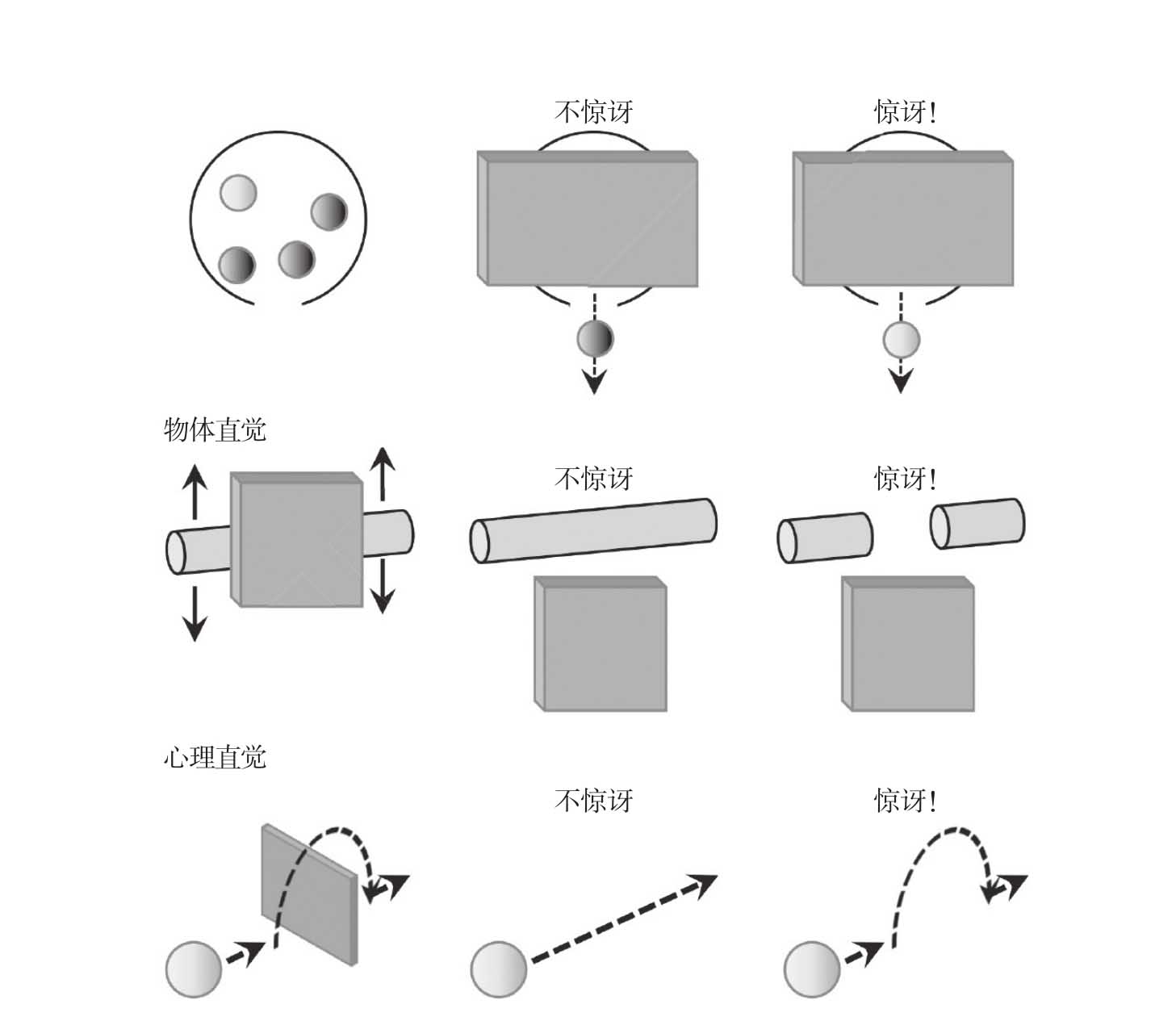 不惊讶

惊讶!

物体直觉

不惊讶

惊讶!

心理直觉

不惊讶

惊讶!