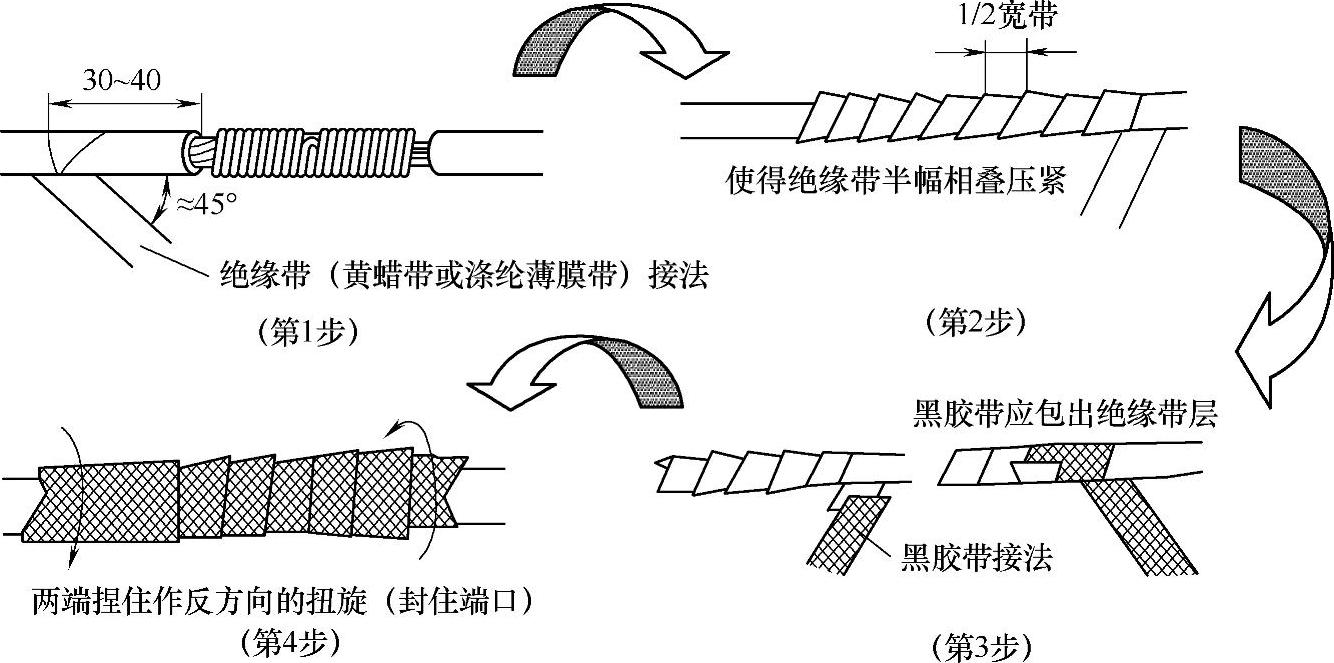 30~40

≈45°

绝缘带（黄蜡带或涤纶薄膜带）接法

（第1步）

1/2宽带

使得绝缘带半幅相叠压紧

（第2步）

黑胶带应包出绝缘带层

黑胶带接法

（第3步）

两端捏住作反方向的扭旋（封住端口）

（第4步）