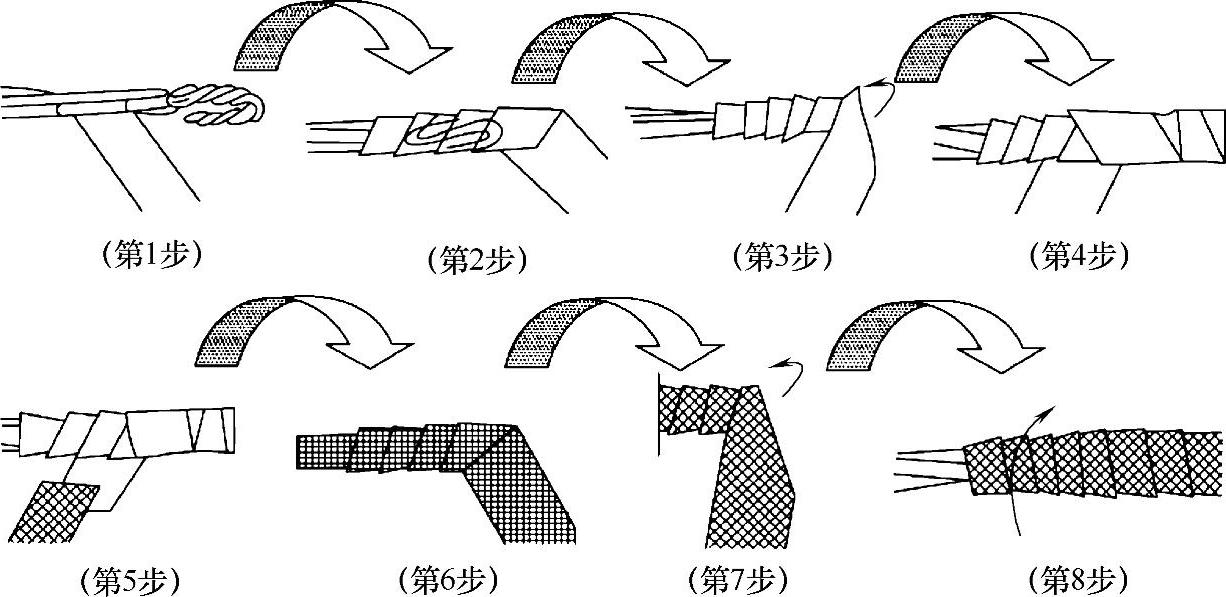 （第1步）

（第2步）

（第3步）

（第4步）

（第5步）

（第6步）

（第7步）

（第8步）