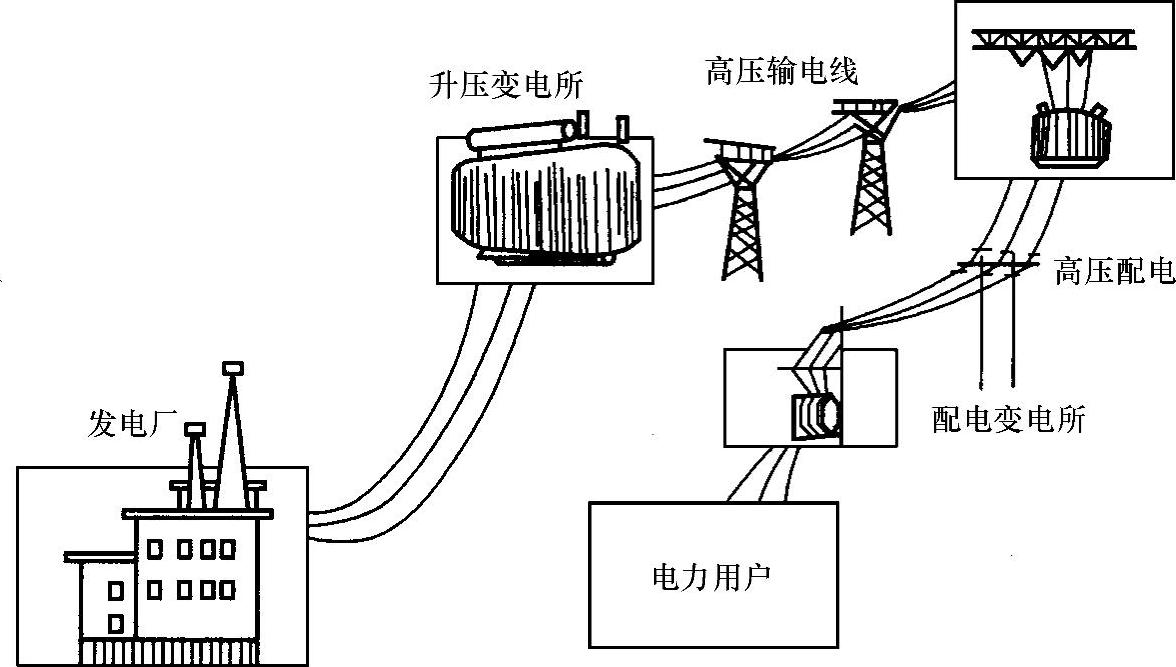 升压变电所

高压输电线

高压配电

发电厂

配电变电所

电力用户