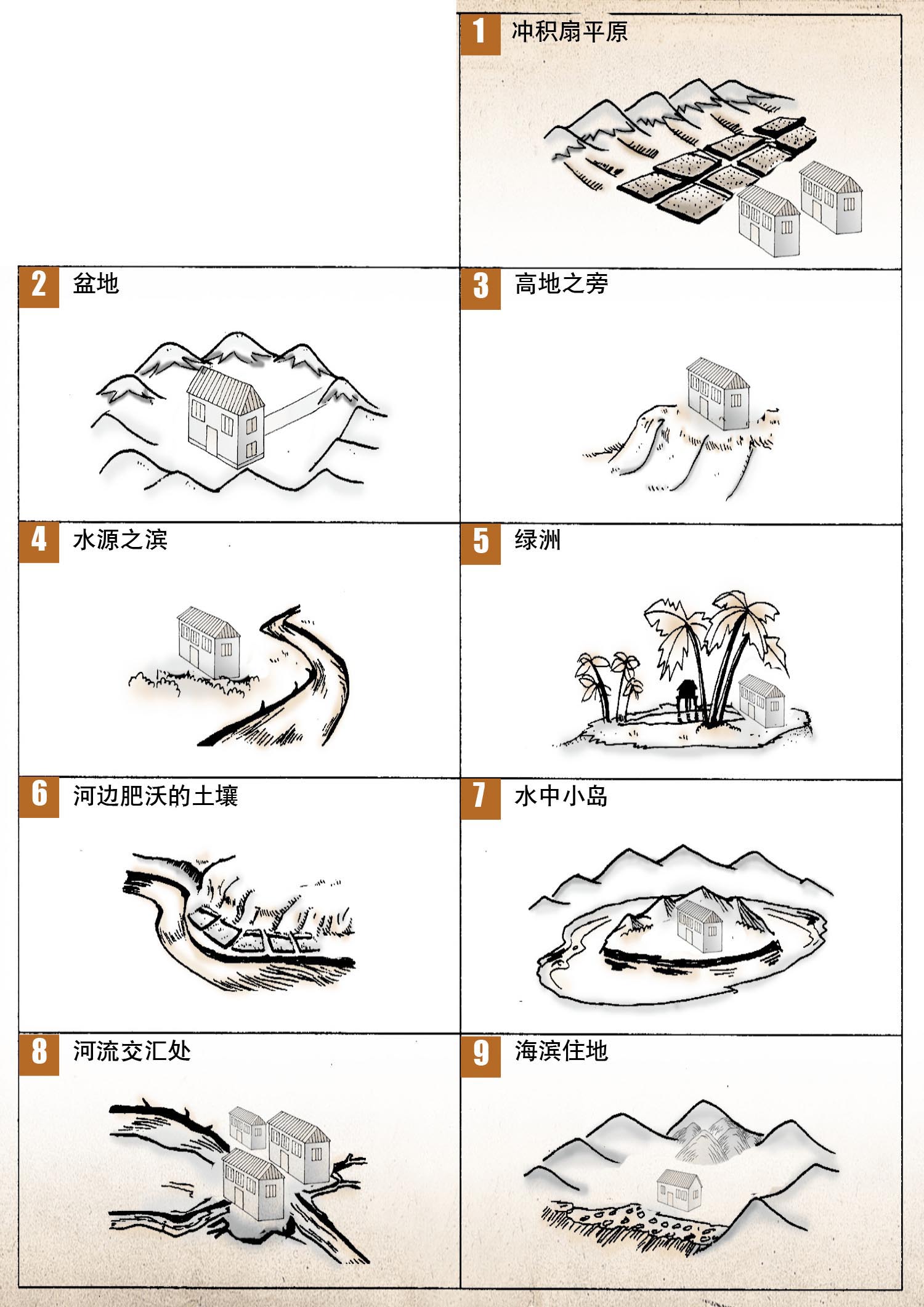 1 冲积扇平原

2 盆地

3 高地之旁

4 水源之滨

5 绿洲

6 河边肥沃的土壤

7 水中小岛

8 河流交汇处

9 海滨住地